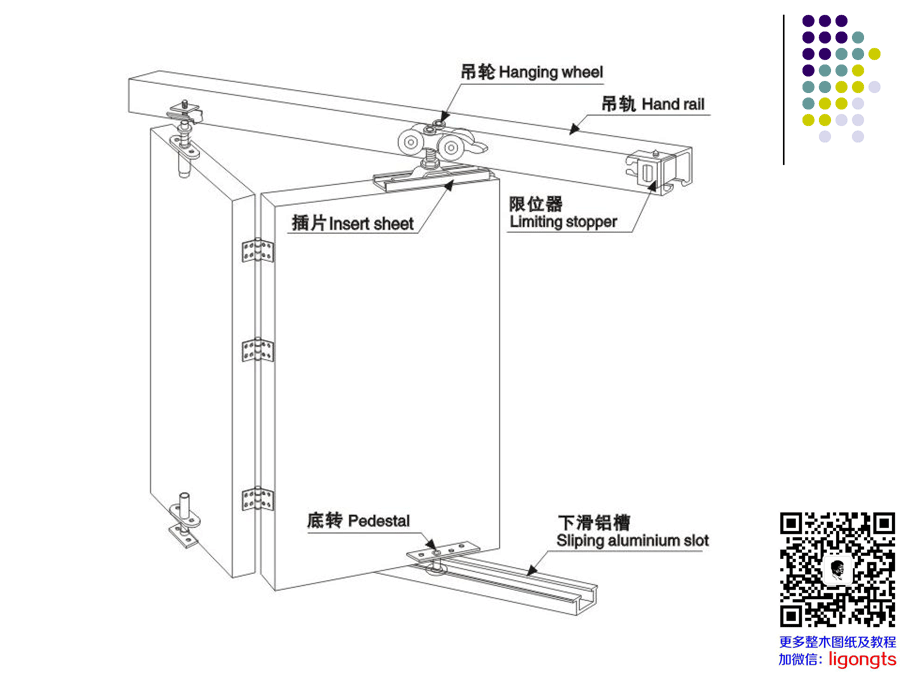 吊轮 Hanging wheel

吊轨 Hand rail

插片 Insert sheet

限位器
Limiting stopper

底转 Pedestal

下滑铝槽
Sliping aluminium slot

更多整木图纸及教程
加微信: ligongts