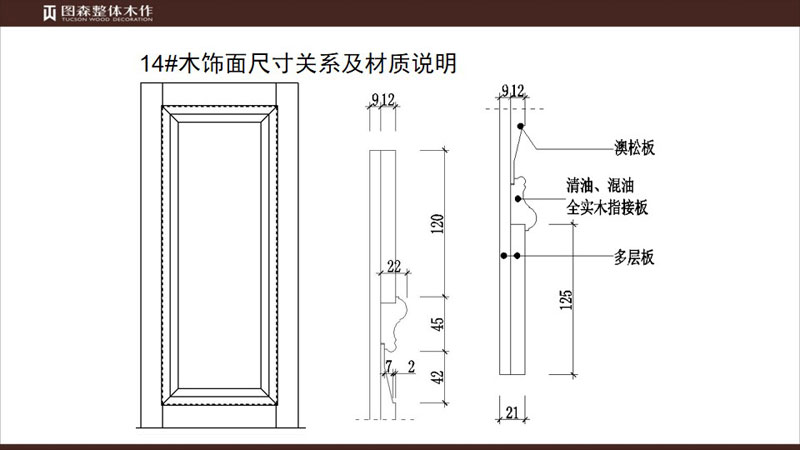 图森整体木作
TUCSON WOOD DECORATION

14#木饰面尺寸关系及材质说明

9 12
120
22
45
7 2
42

9 12
澳松板
清油、混油
全实木指接板
多层板
125
21