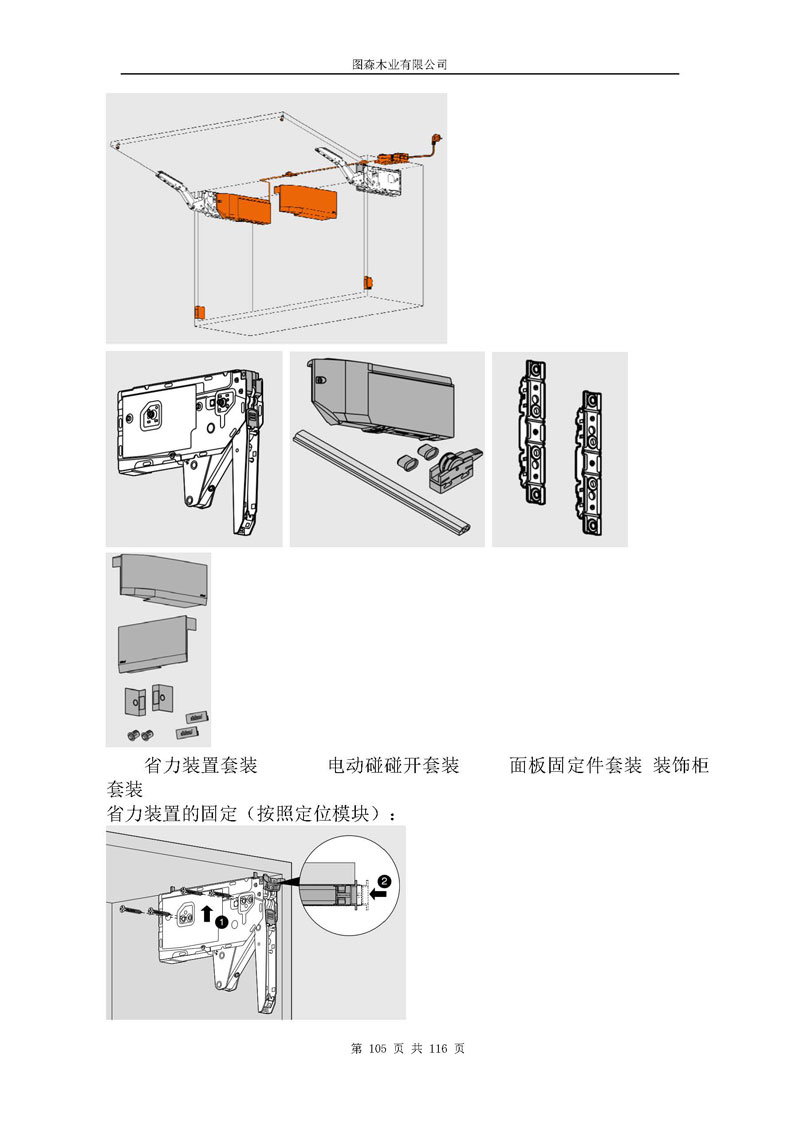 图森木业有限公司

省力装置套装　　电动碰碰开套装　　面板固定件套装 装饰柜套装

省力装置的固定（按照定位模块）：

1

2

第 105 页 共 116 页