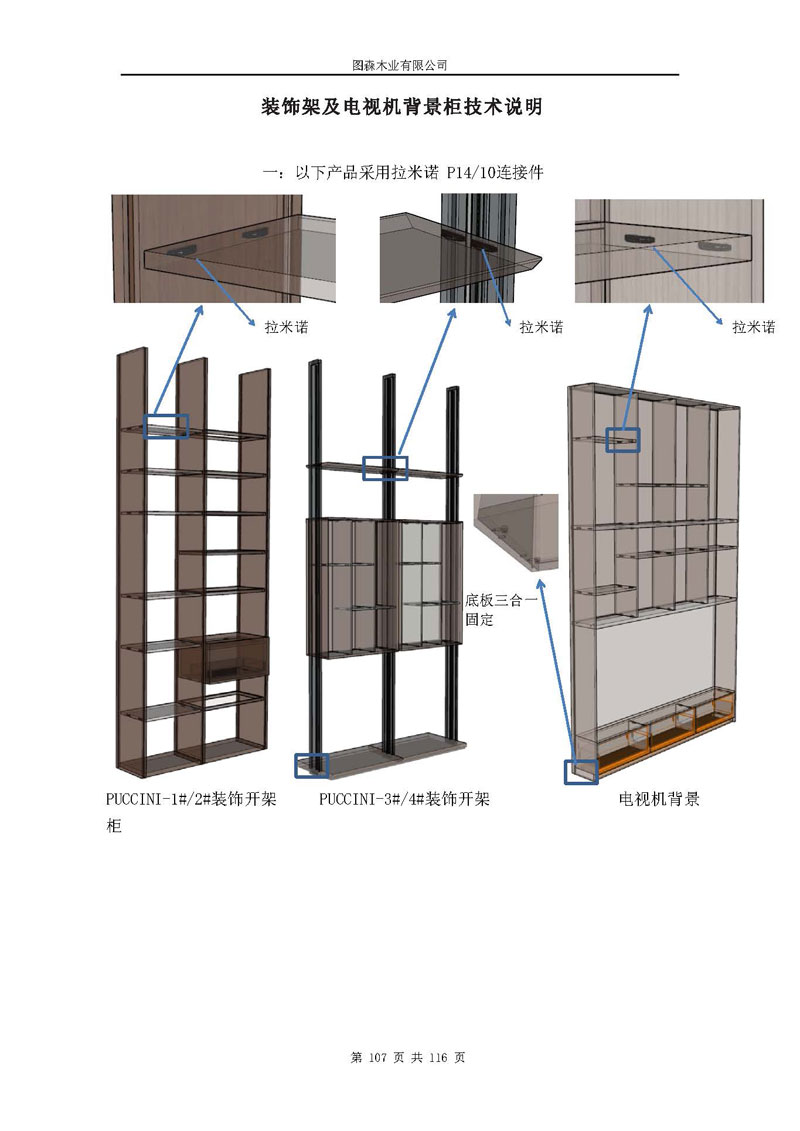 图森木业有限公司

装饰架及电视机背景柜技术说明

一：以下产品采用拉米诺 P14/10连接件

拉米诺

拉米诺

拉米诺

底板三合一固定

PUCCINI-1#/2#装饰开架柜

PUCCINI-3#/4#装饰开架

电视机背景

第 107 页 共 116 页