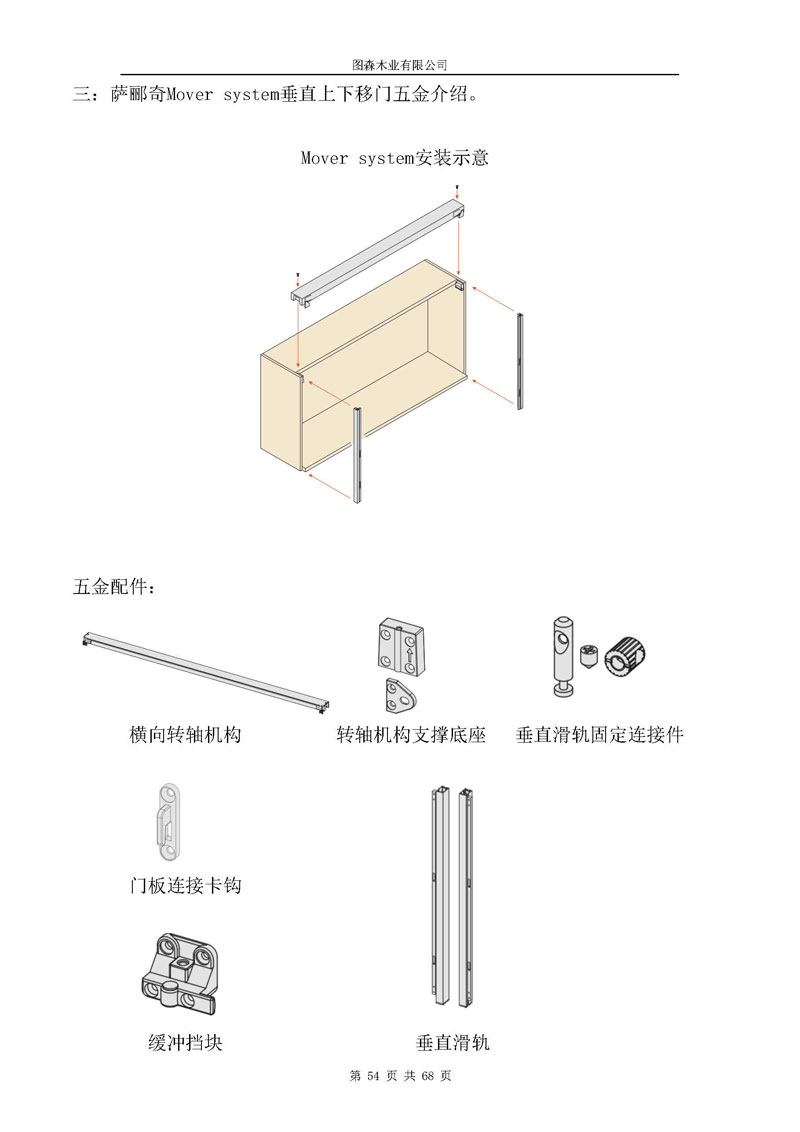 图森木业有限公司

三：萨郦奇Mover system垂直上下移门五金介绍。

Mover system安装示意

五金配件：

横向转轴机构

转轴机构支撑底座

垂直滑轨固定连接件

门板连接卡钩

缓冲挡块

垂直滑轨

第 54 页 共 68 页