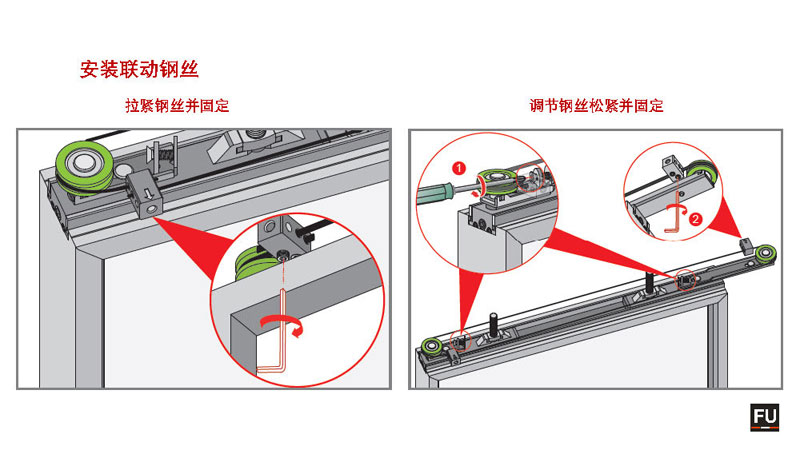 安装联动钢丝

拉紧钢丝并固定

调节钢丝松紧并固定

1

2

FU