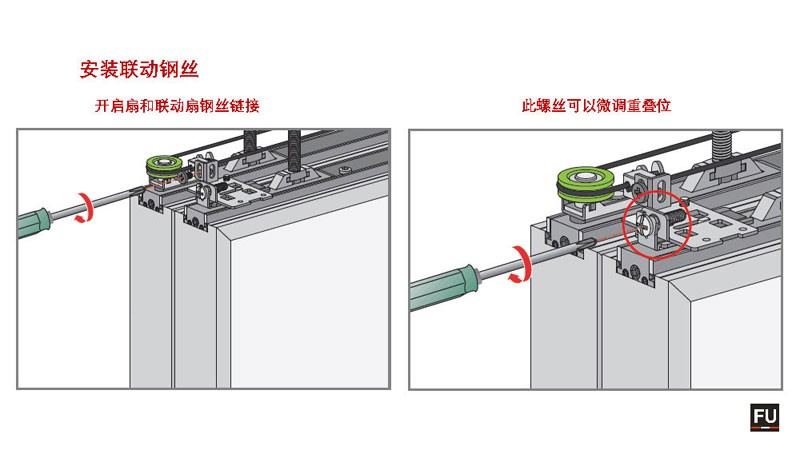 安装联动钢丝

开启扇和联动扇钢丝链接

此螺丝可以微调重叠位

FU