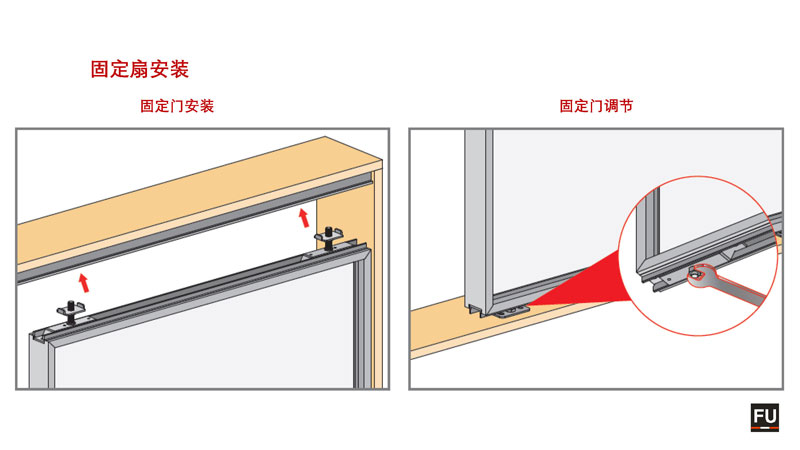 固定扇安装

固定门安装

固定门调节

FU