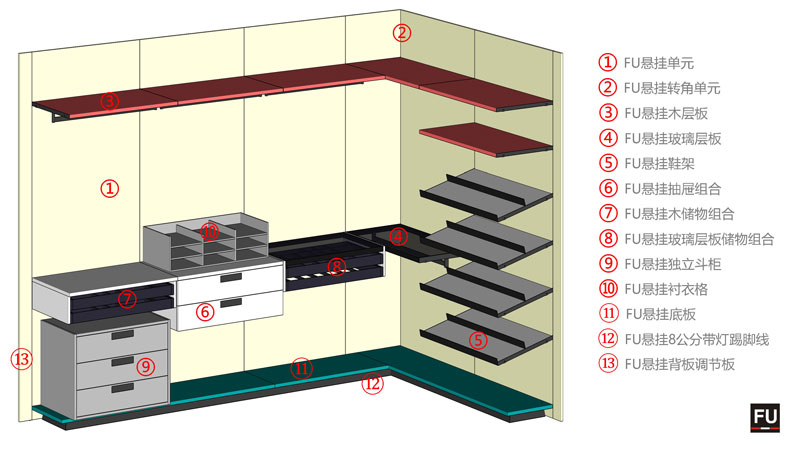 ②
③
①
⑩
④
⑧
⑦
⑥
⑤
⑨
⑬
⑪
⑫

① FU悬挂单元
② FU悬挂转角单元
③ FU悬挂木层板
④ FU悬挂玻璃层板
⑤ FU悬挂鞋架
⑥ FU悬挂抽屉组合
⑦ FU悬挂木储物组合
⑧ FU悬挂玻璃层板储物组合
⑨ FU悬挂独立斗柜
⑩ FU悬挂衬衣格
⑪ FU悬挂底板
⑫ FU悬挂8公分带灯踢脚线
⑬ FU悬挂背板调节板

FU