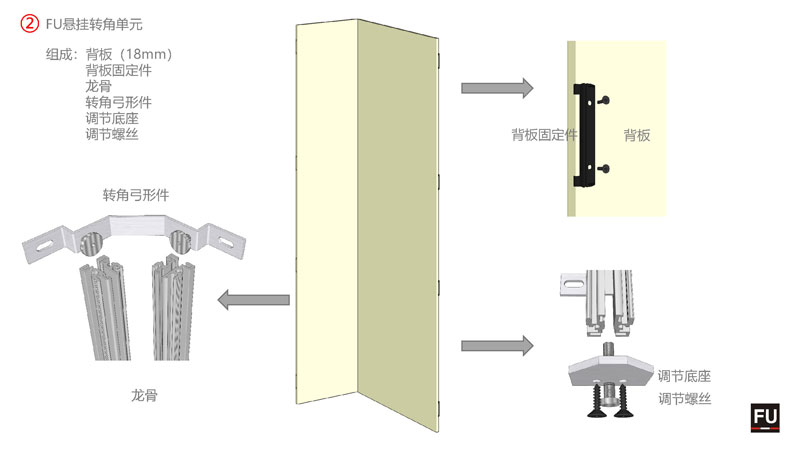 ② FU悬挂转角单元

组成：背板（18mm）
背板固定件
龙骨
转角弓形件
调节底座
调节螺丝

转角弓形件

龙骨

背板固定件

背板

调节底座

调节螺丝

FU