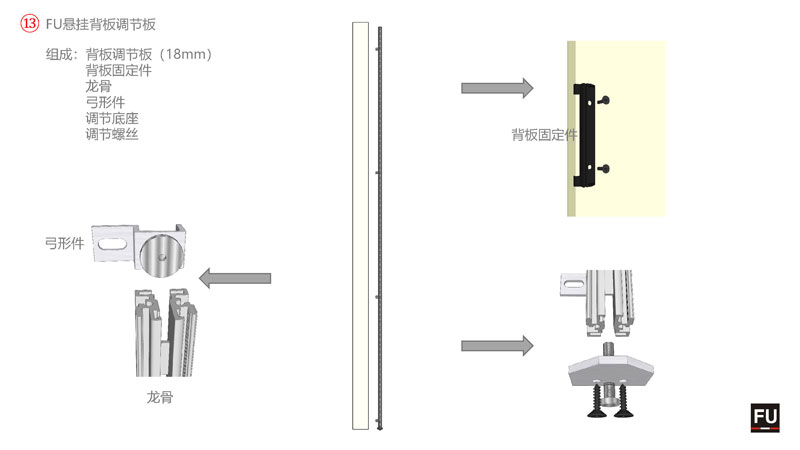 ⑬ FU悬挂背板调节板

组成：背板调节板（18mm）
背板固定件
龙骨
弓形件
调节底座
调节螺丝

背板固定件

弓形件

龙骨

FU