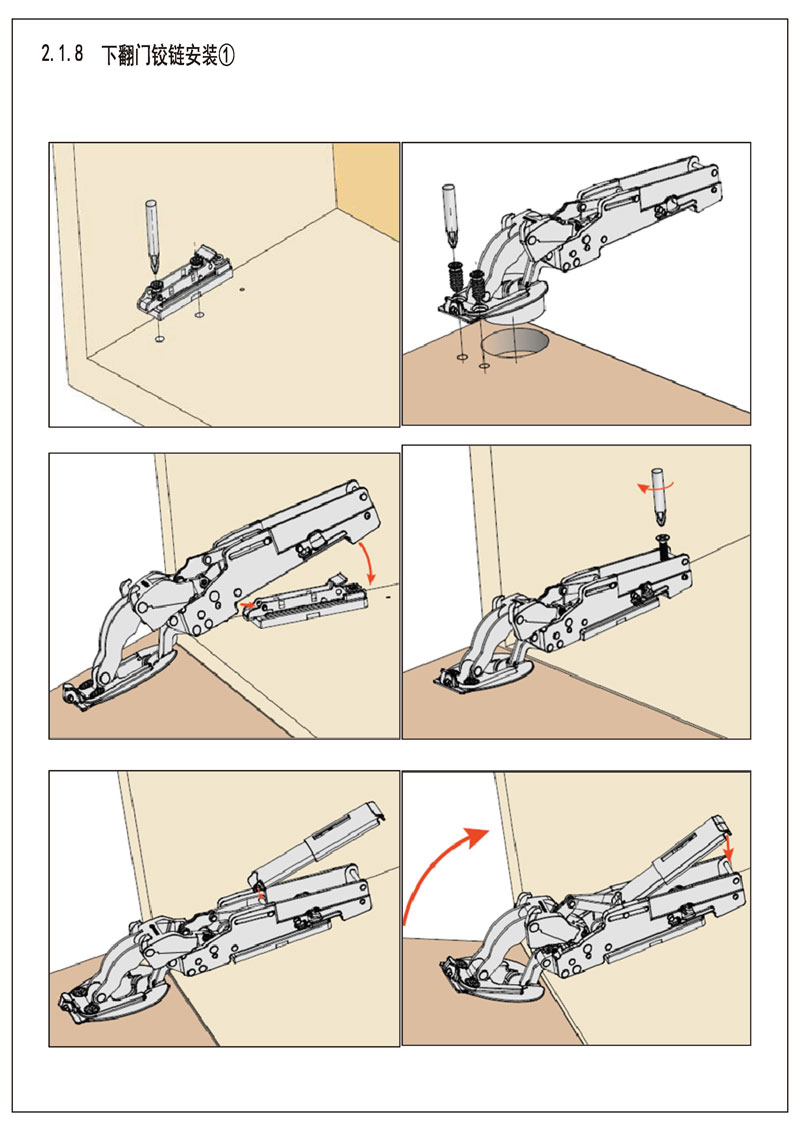 2.1.8 下翻门铰链安装①