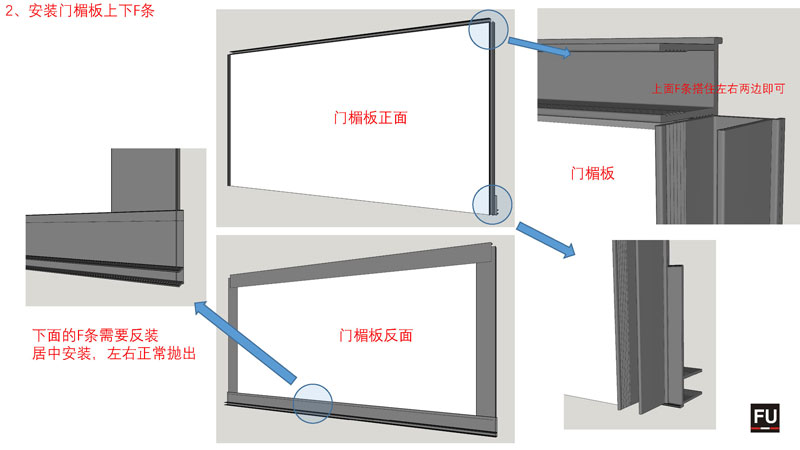 2、安装门楣板上下F条

门楣板正面

上面F条搭住左右两边即可

门楣板

下面的F条需要反装
居中安装，左右正常抛出

门楣板反面

FU