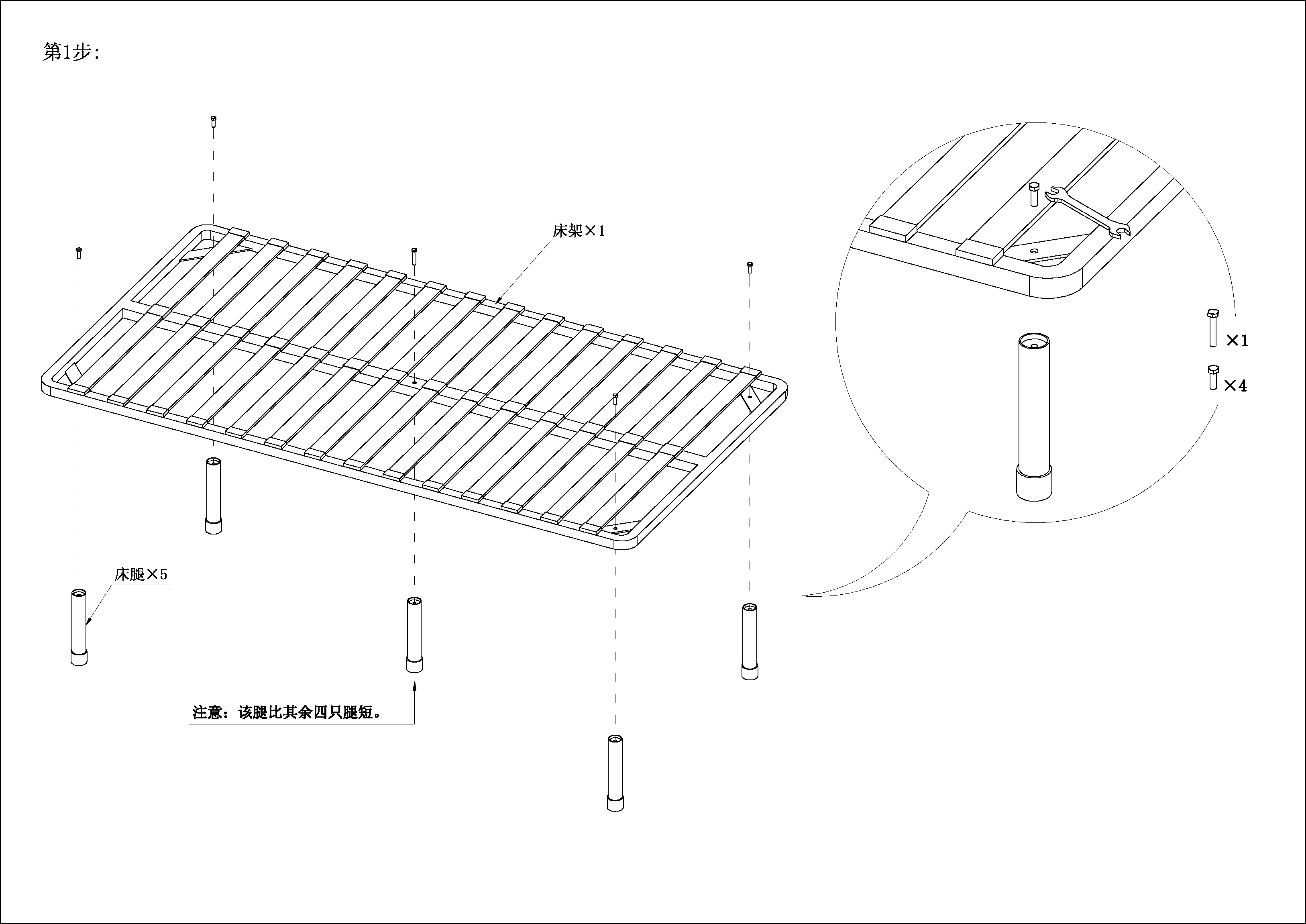 第1步:

床架×1

×1

×4

床腿×5

注意：该腿比其余四只腿短。