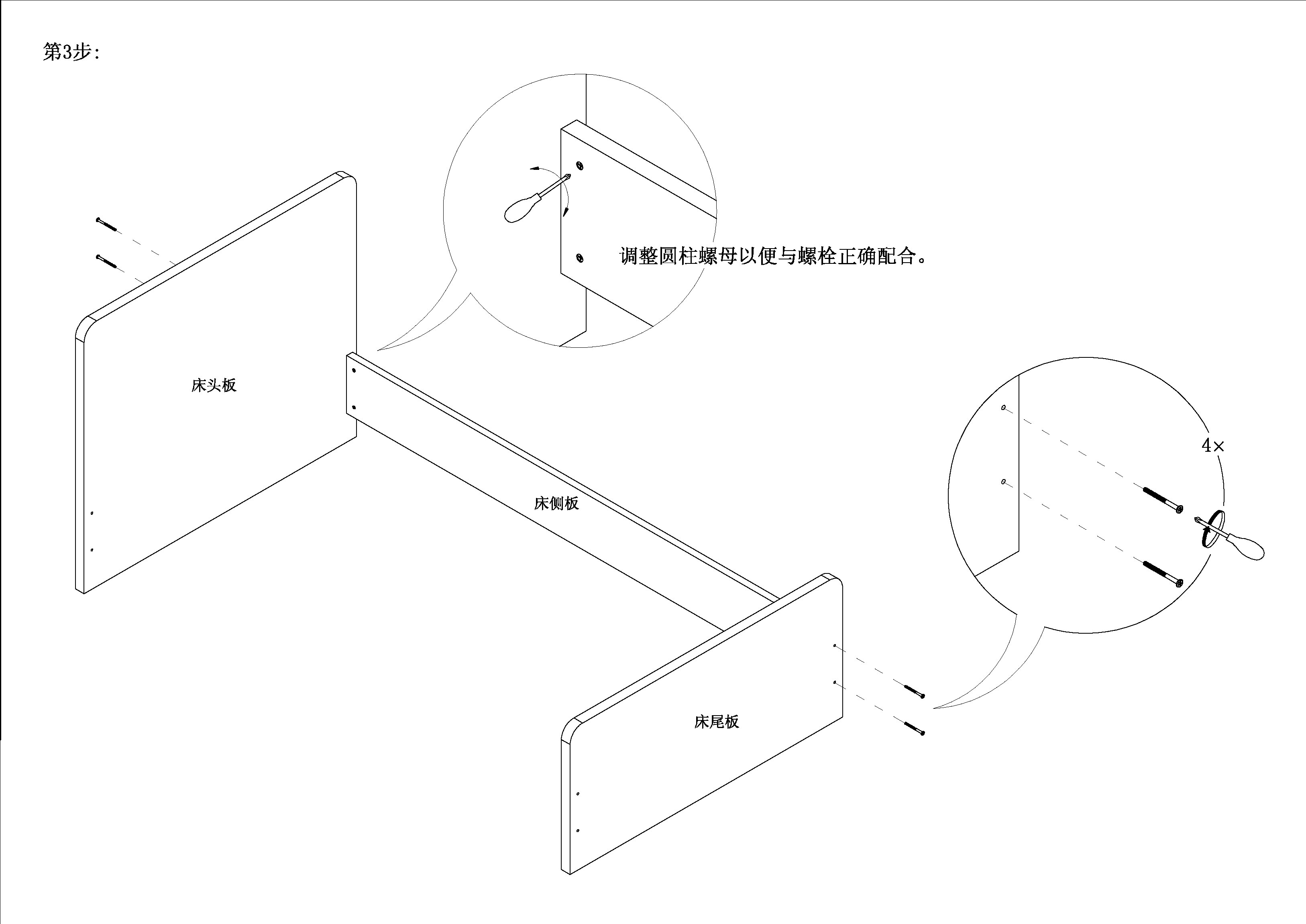 第3步:

调整圆柱螺母以便与螺栓正确配合。

床头板

床侧板

4×

床尾板