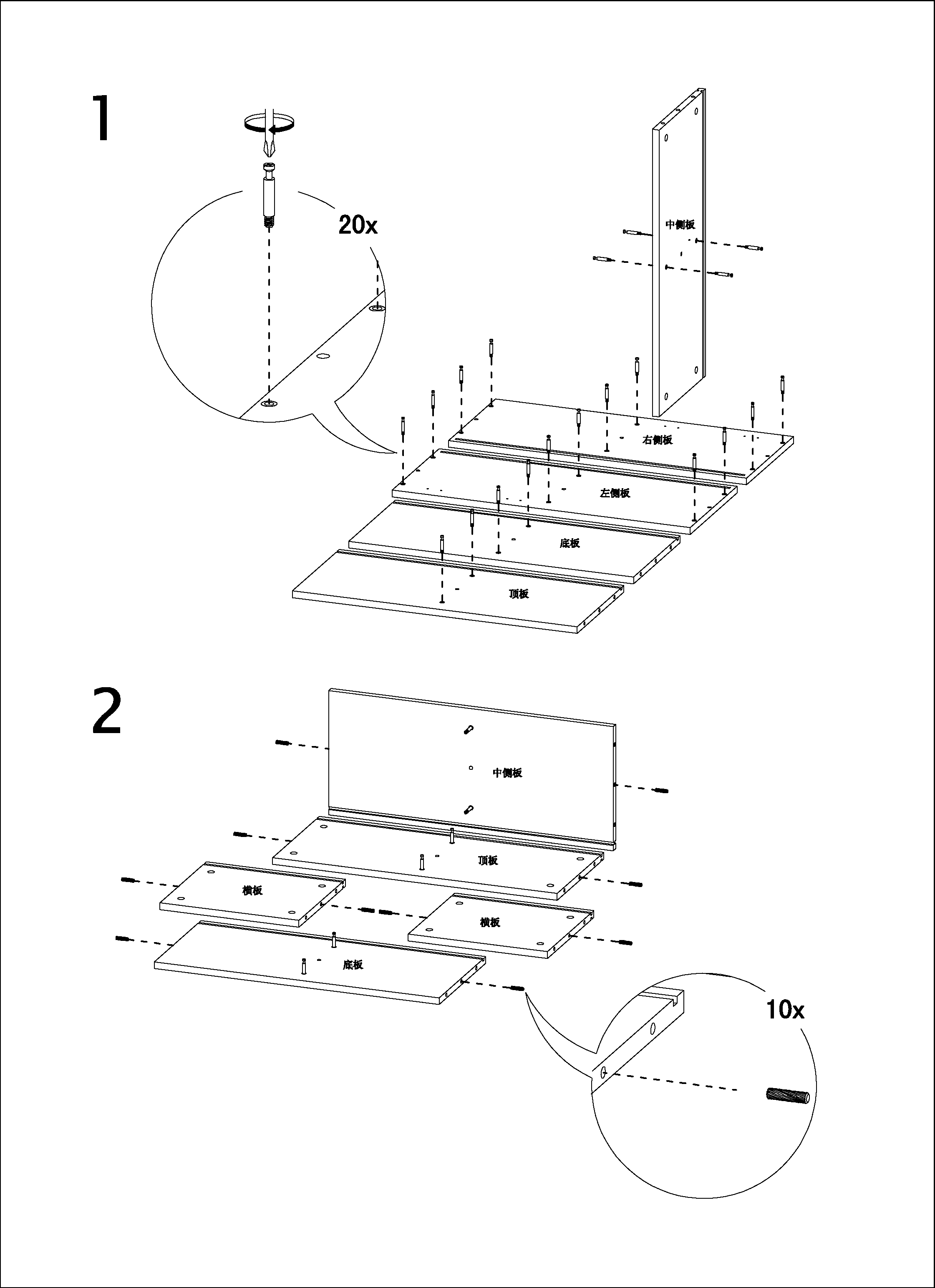 1

20x

中侧板

右侧板

左侧板

底板

顶板

2

中侧板

顶板

横板

横板

底板

10x