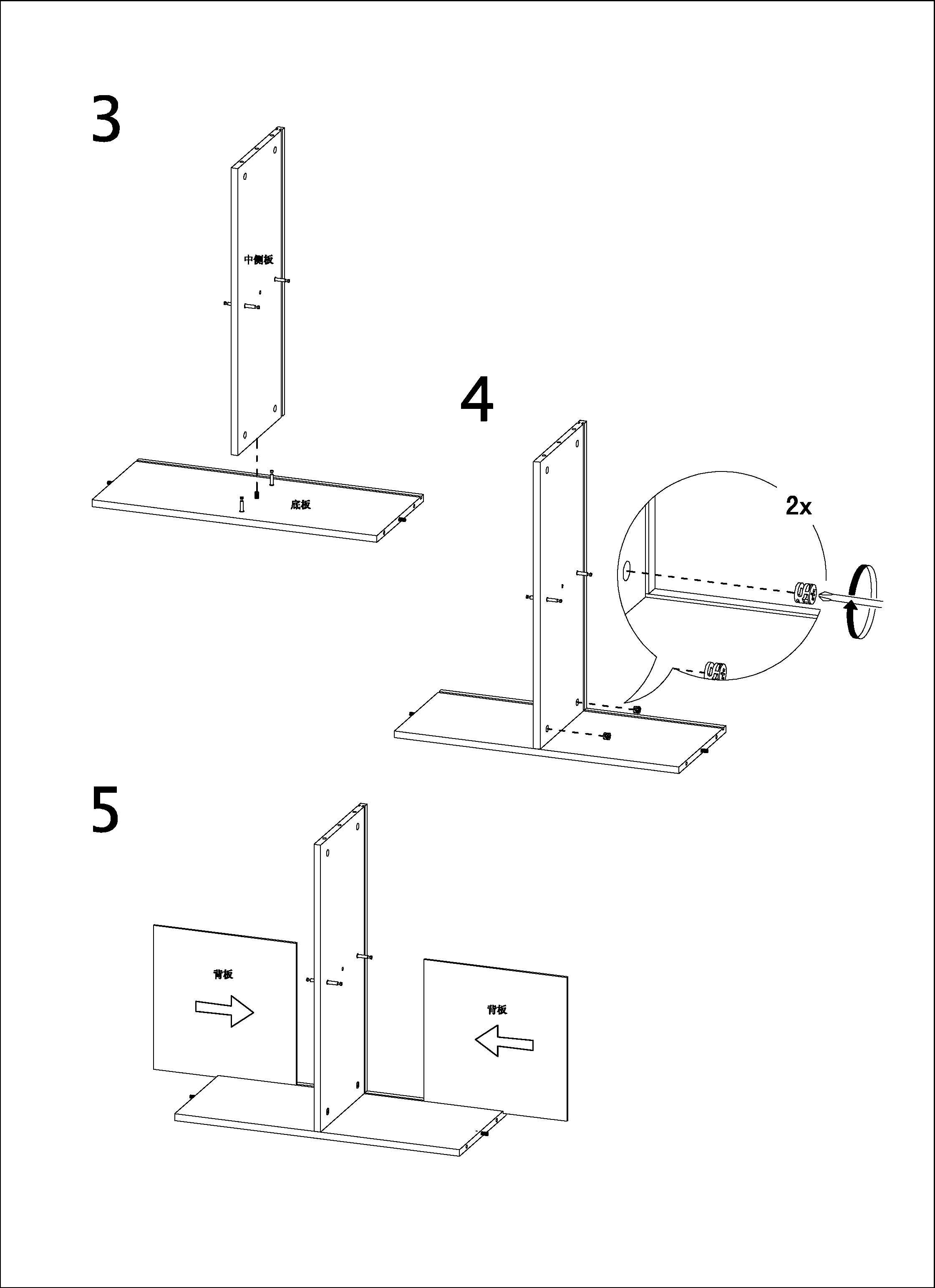 3

中侧板

底板

4

2x

5

背板

背板