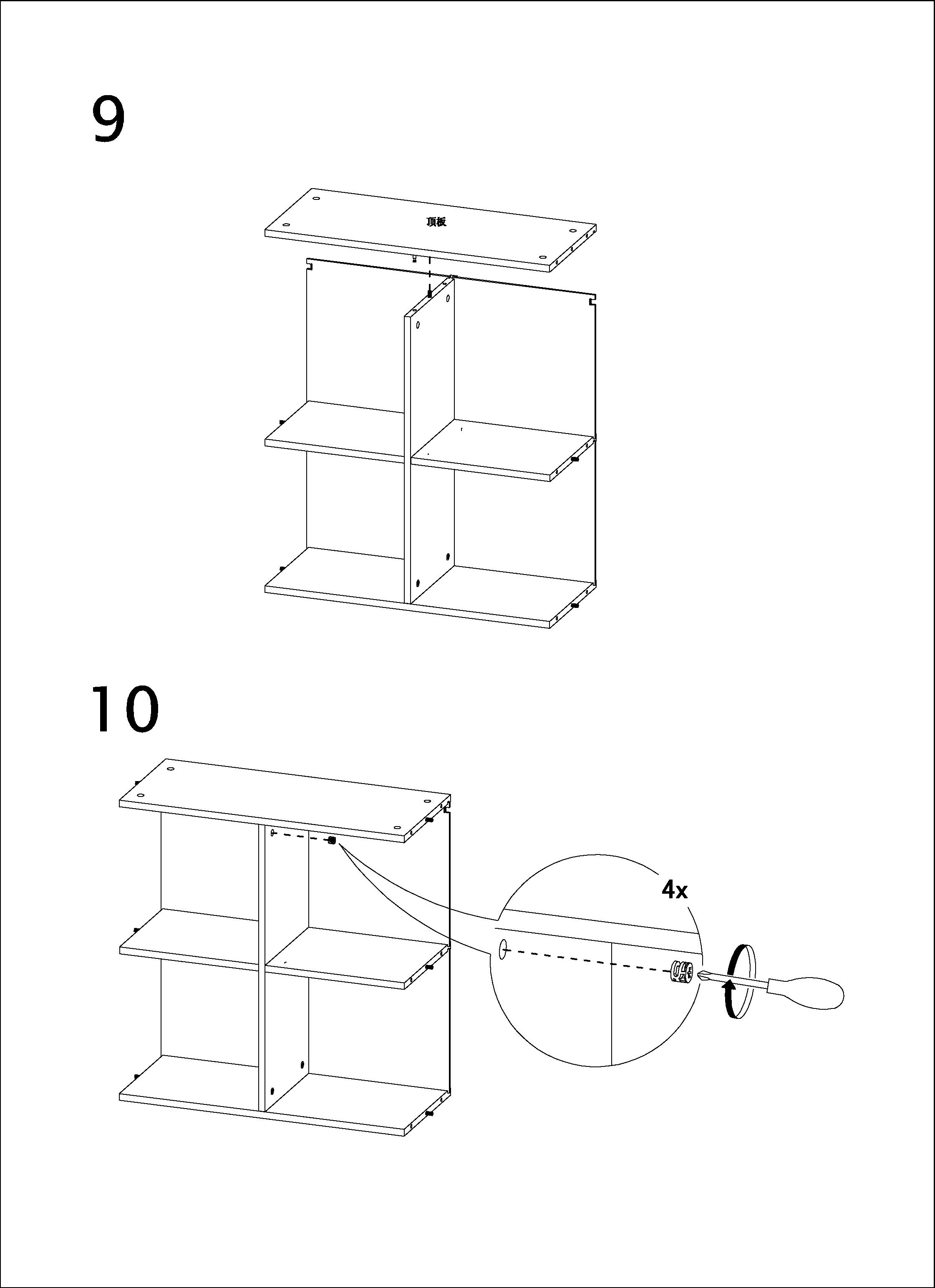 9

顶板

10

4x