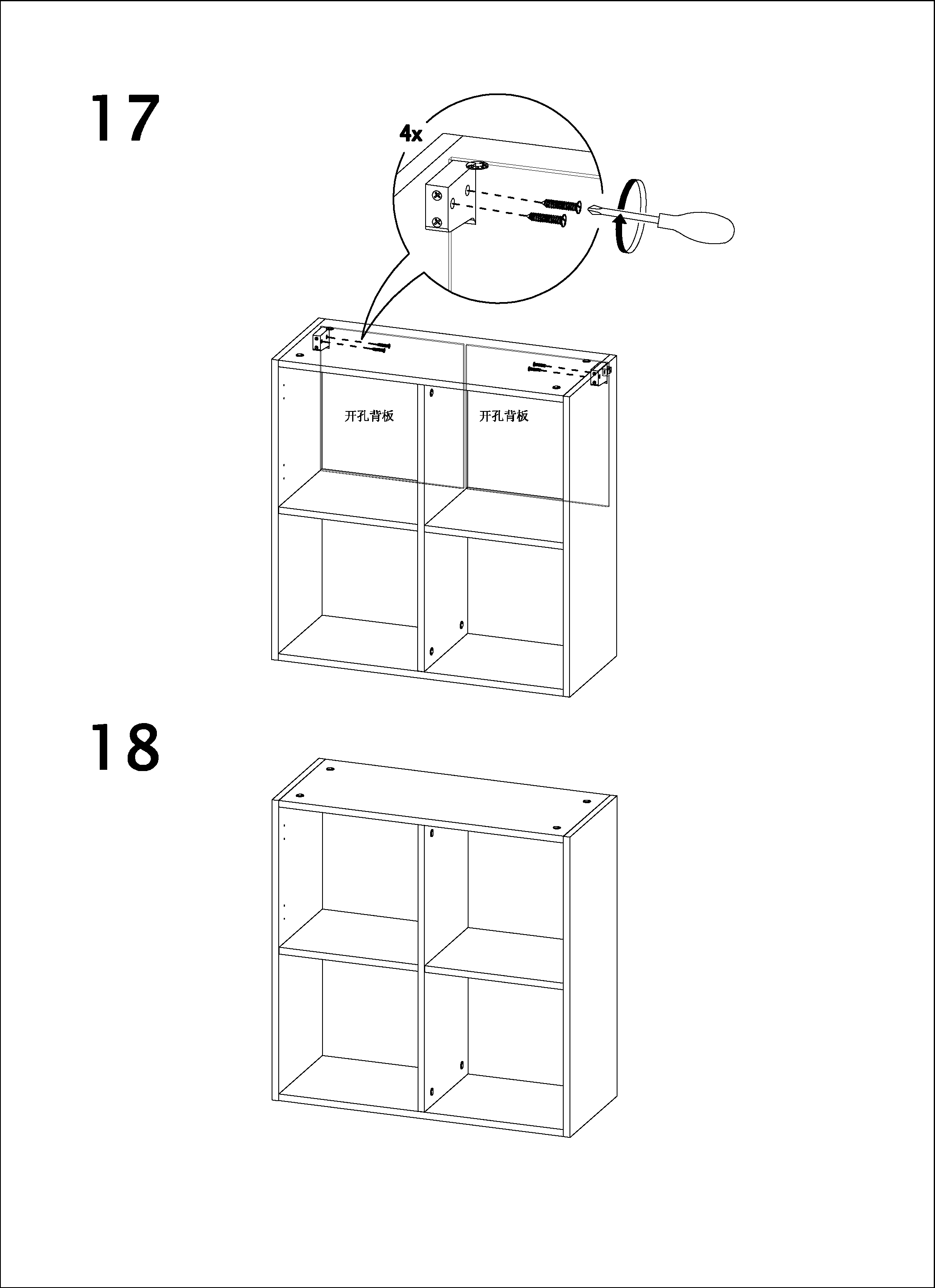 17

4x

开孔背板

开孔背板

18