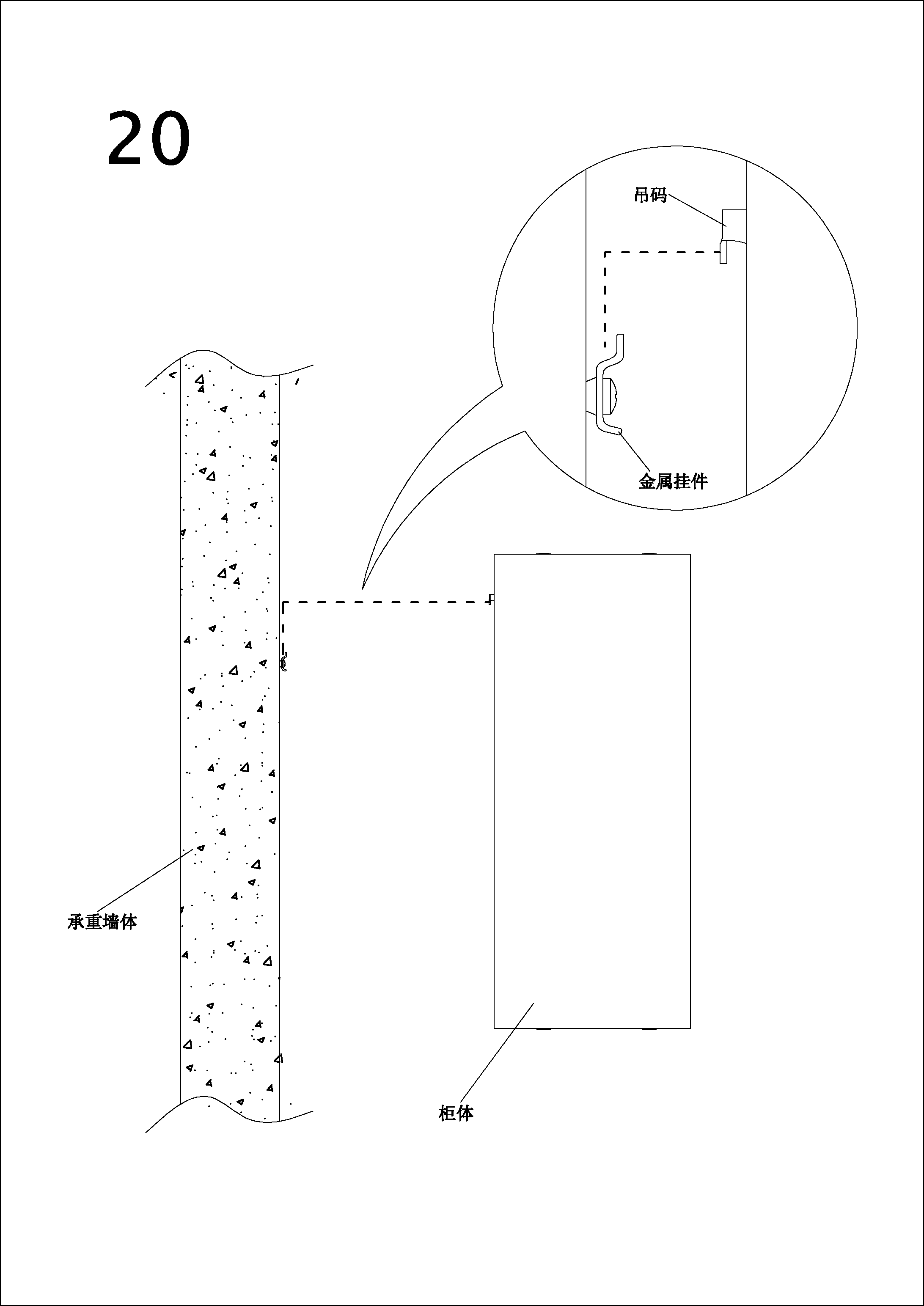 20

吊码

金属挂件

承重墙体

柜体