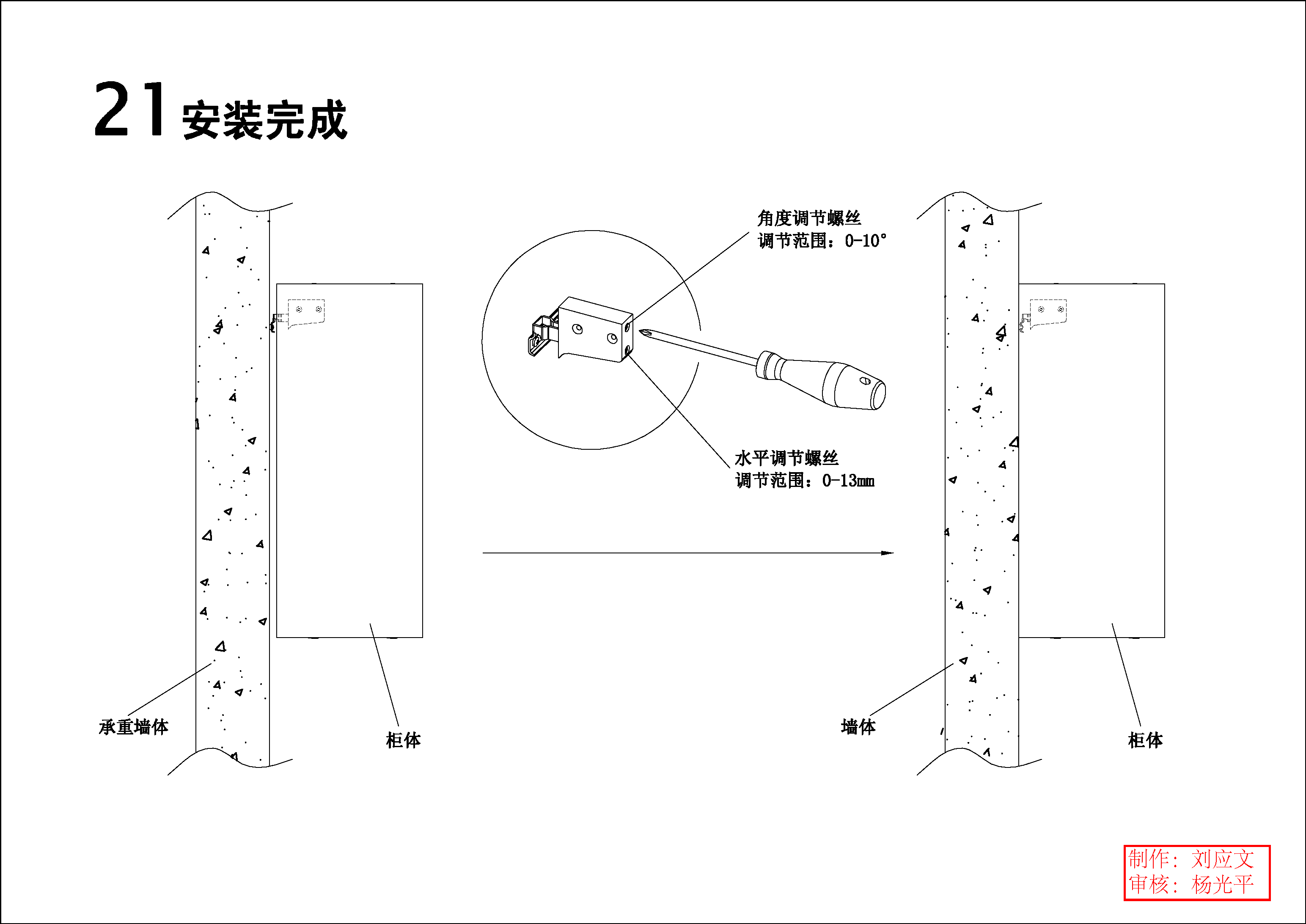 21 安装完成

角度调节螺丝
调节范围：0-10°

水平调节螺丝
调节范围：0-13㎜

承重墙体

柜体

墙体

柜体

制作：刘应文
审核：杨光平