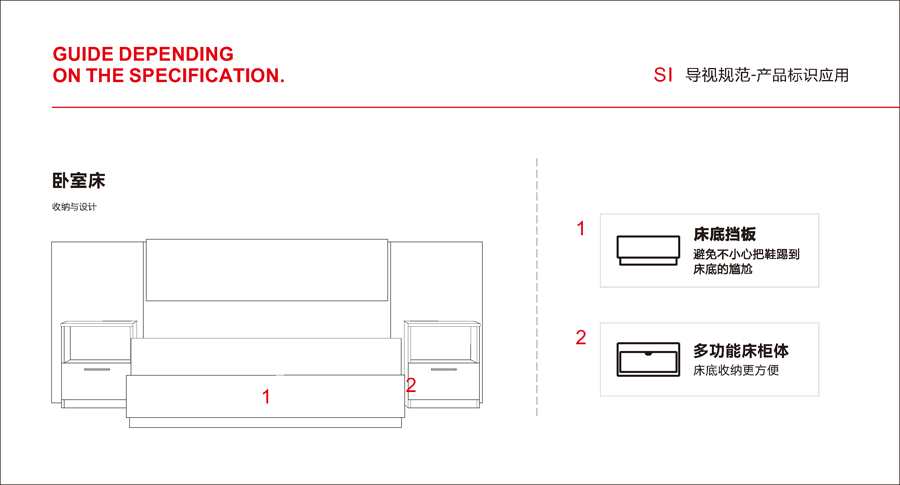 GUIDE DEPENDING
ON THE SPECIFICATION.

SI 导视规范-产品标识应用

卧室床

收纳与设计

1

2

1

床底挡板

避免不小心把鞋踢到床底的尴尬

2

多功能床柜体

床底收纳更方便