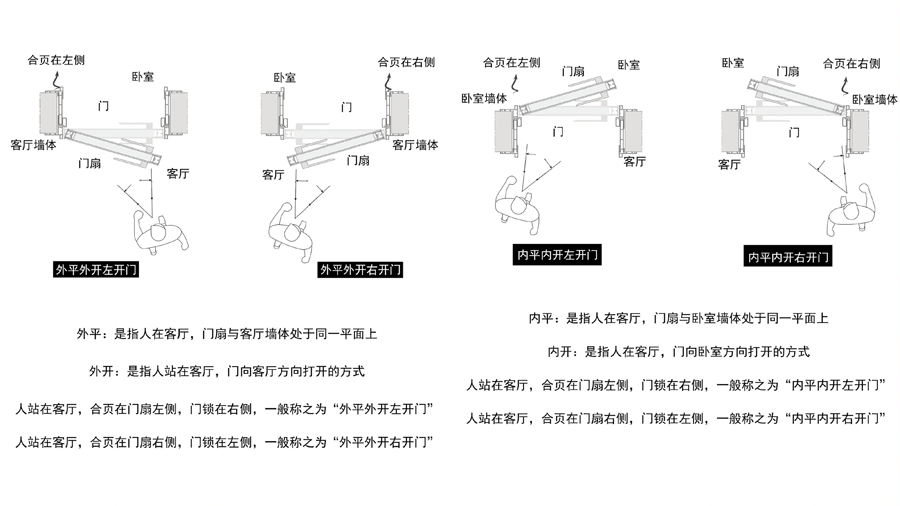 合页在左侧
卧室
门
客厅墙体
门扇
客厅
外平外开左开门

卧室
合页在右侧
门
客厅墙体
门扇
客厅
外平外开右开门

合页在左侧
门扇
卧室
卧室墙体
门
客厅
内平内开左开门

卧室
门扇
合页在右侧
卧室墙体
门
客厅
内平内开右开门

外平：是指人在客厅，门扇与客厅墙体处于同一平面上

外开：是指人站在客厅，门向客厅方向打开的方式

人站在客厅，合页在门扇左侧，门锁在右侧，一般称之为“外平外开左开门”

人站在客厅，合页在门扇右侧，门锁在左侧，一般称之为“外平外开右开门”

内平：是指人在客厅，门扇与卧室墙体处于同一平面上

内开：是指人在客厅，门向卧室方向打开的方式

人站在客厅，合页在门扇左侧，门锁在右侧，一般称之为“内平内开左开门”

人站在客厅，合页在门扇右侧，门锁在左侧，一般称之为“内平内开右开门”