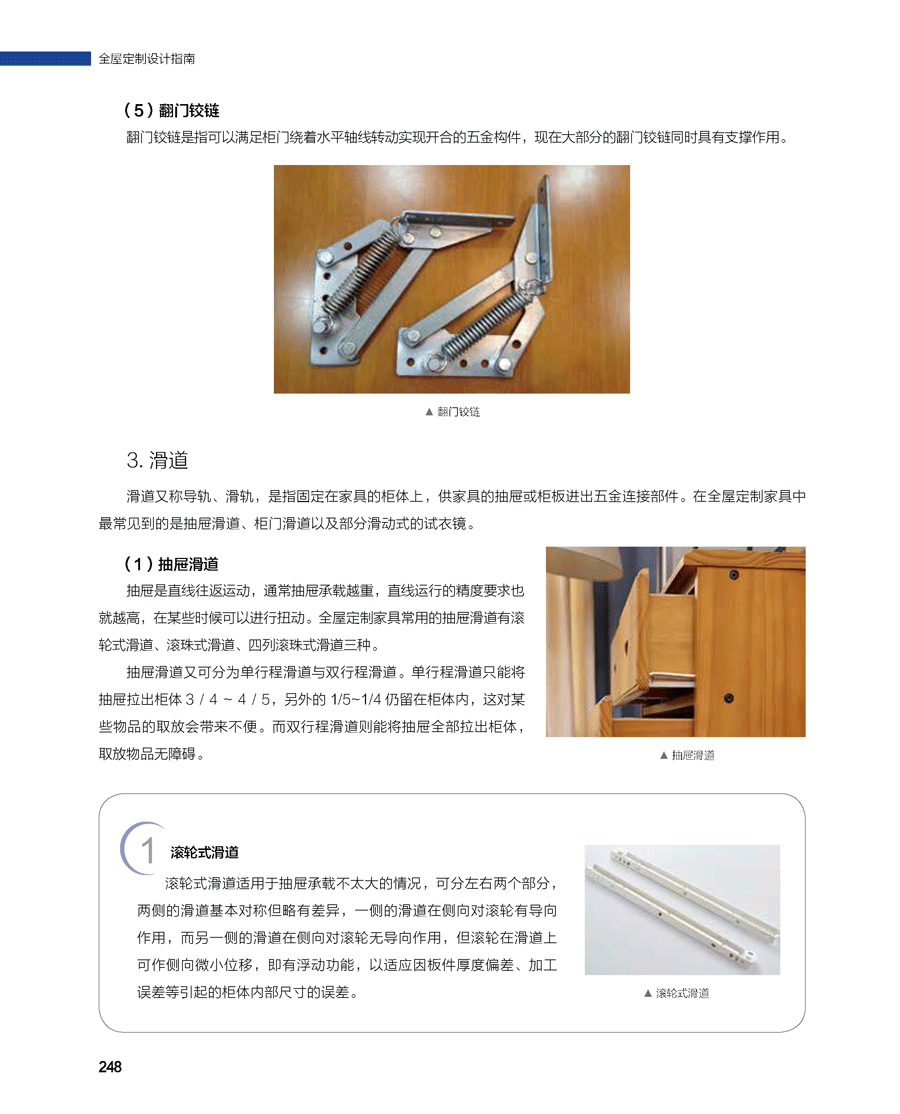 全屋定制设计指南

（5）翻门铰链

翻门铰链是指可以满足柜门绕着水平轴线转动实现开合的五金构件，现在大部分的翻门铰链同时具有支撑作用。

▲ 翻门铰链

3. 滑道

滑道又称导轨、滑轨，是指固定在家具的柜体上，供家具的抽屉或柜板进出五金连接部件。在全屋定制家具中最常见到的是抽屉滑道、柜门滑道以及部分滑动式的试衣镜。

（1）抽屉滑道

抽屉是直线往返运动，通常抽屉承载越重，直线运行的精度要求也就越高，在某些时候可以进行扭动。全屋定制家具常用的抽屉滑道有滚轮式滑道、滚珠式滑道、四列滚珠式滑道三种。

抽屉滑道又可分为单行程滑道与双行程滑道。单行程滑道只能将抽屉拉出柜体 3 / 4 ~ 4 / 5，另外的 1/5~1/4 仍留在柜体内，这对某些物品的取放会带来不便。而双行程滑道则能将抽屉全部拉出柜体，取放物品无障碍。

▲ 抽屉滑道

1 滚轮式滑道

滚轮式滑道适用于抽屉承载不太大的情况，可分左右两个部分，两侧的滑道基本对称但略有差异，一侧的滑道在侧向对滚轮有导向作用，而另一侧的滑道在侧向对滚轮无导向作用，但滚轮在滑道上可作侧向微小位移，即有浮动功能，以适应因板件厚度偏差、加工误差等引起的柜体内部尺寸的误差。

▲ 滚轮式滑道

248