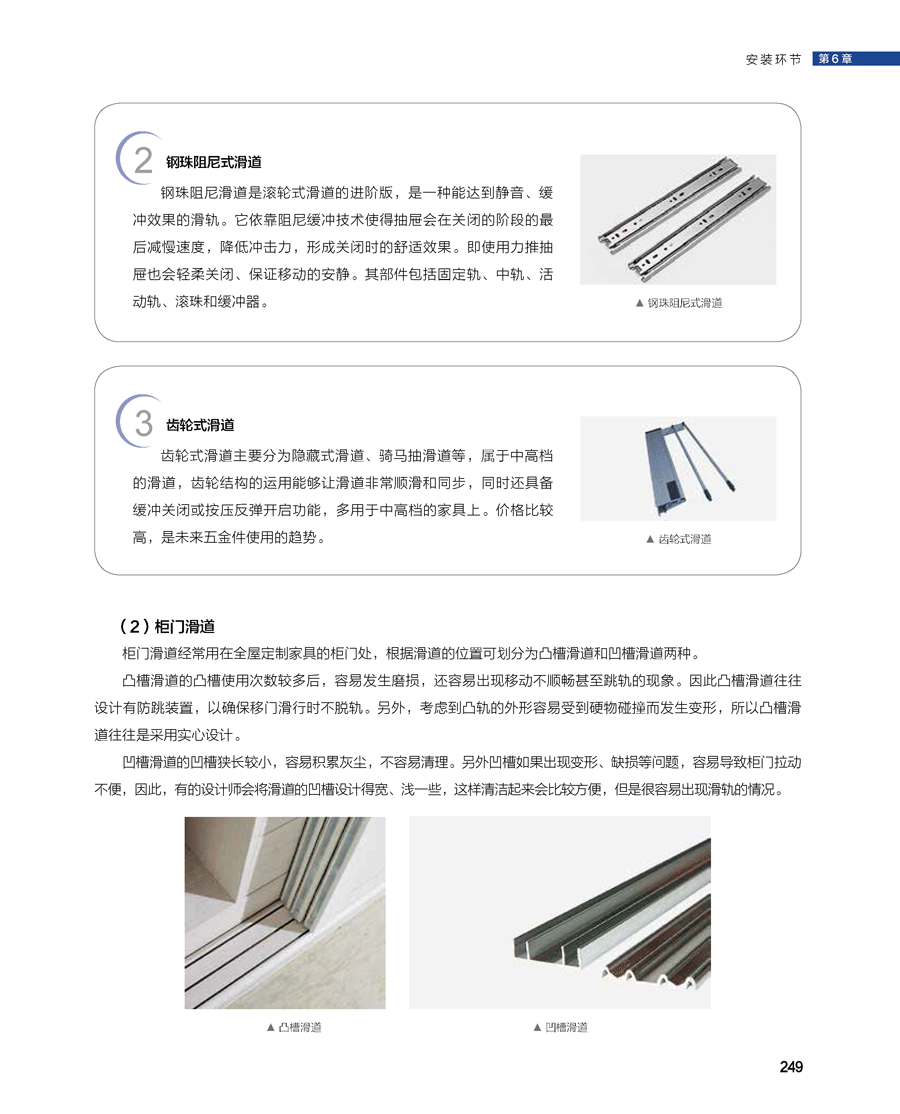 安装环节 第6章

2 钢珠阻尼式滑道

钢珠阻尼滑道是滚轮式滑道的进阶版，是一种能达到静音、缓冲效果的滑轨。它依靠阻尼缓冲技术使得抽屉会在关闭的阶段的最后减慢速度，降低冲击力，形成关闭时的舒适效果。即使用力推抽屉也会轻柔关闭、保证移动的安静。其部件包括固定轨、中轨、活动轨、滚珠和缓冲器。

▲ 钢珠阻尼式滑道

3 齿轮式滑道

齿轮式滑道主要分为隐藏式滑道、骑马抽滑道等，属于中高档的滑道，齿轮结构的运用能够让滑道非常顺滑和同步，同时还具备缓冲关闭或按压反弹开启功能，多用于中高档的家具上。价格比较高，是未来五金件使用的趋势。

▲ 齿轮式滑道

（2）柜门滑道

柜门滑道经常用在全屋定制家具的柜门处，根据滑道的位置可划分为凸槽滑道和凹槽滑道两种。

凸槽滑道的凸槽使用次数较多后，容易发生磨损，还容易出现移动不顺畅甚至跳轨的现象。因此凸槽滑道往往设计有防跳装置，以确保移门滑行时不脱轨。另外，考虑到凸轨的外形容易受到硬物碰撞而发生变形，所以凸槽滑道往往是采用实心设计。

凹槽滑道的凹槽狭长较小，容易积累灰尘，不容易清理。另外凹槽如果出现变形、缺损等问题，容易导致柜门拉动不便，因此，有的设计师会将滑道的凹槽设计得宽、浅一些，这样清洁起来会比较方便，但是很容易出现滑轨的情况。

▲ 凸槽滑道

▲ 凹槽滑道

249