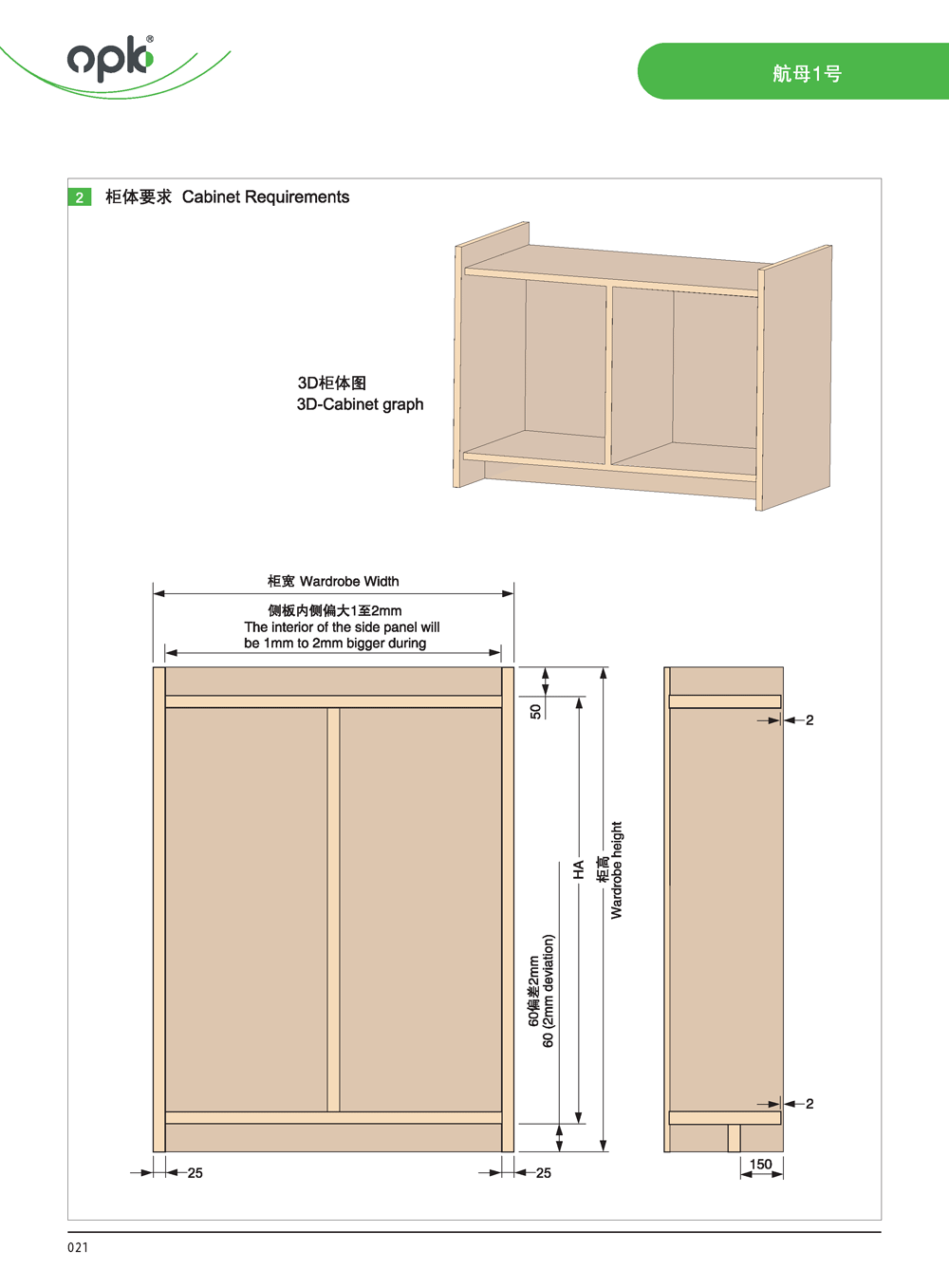 opk®

航母1号

2 柜体要求 Cabinet Requirements

3D柜体图
3D-Cabinet graph

柜宽 Wardrobe Width

侧板内侧偏大1至2mm
The interior of the side panel will be 1mm to 2mm bigger during

50

HA

柜高
Wardrobe height

60偏差2mm
60 (2mm deviation)

2

2

25

25

150

021