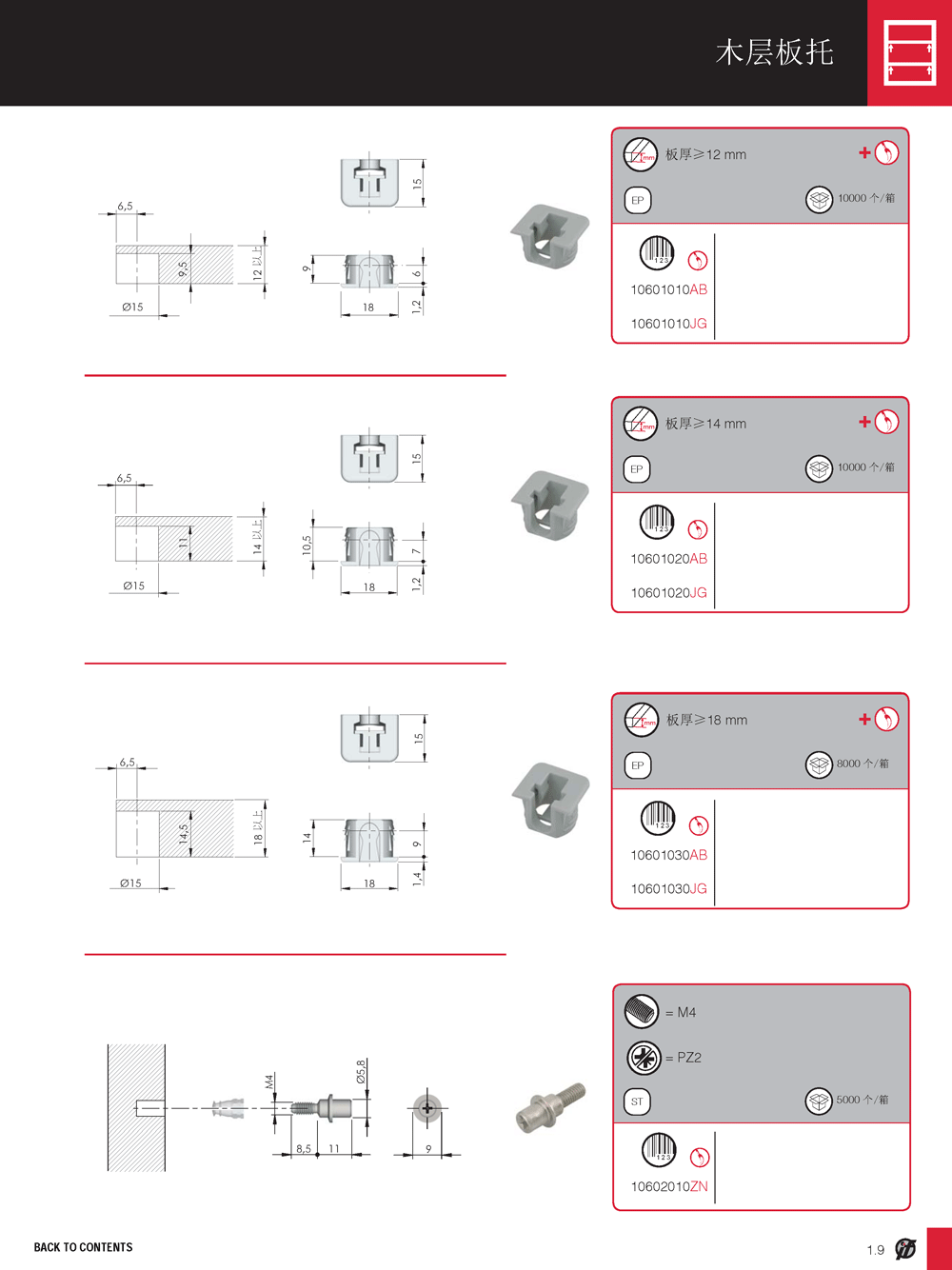 木层板托

6,5
9,5
12 以上
Ø15
15
9
6
18
1,2

板厚≥12 mm
EP
10000 个/箱
10601010AB
10601010JG

6,5
11
14 以上
Ø15
15
10,5
7
18
1,2

板厚≥14 mm
EP
10000 个/箱
10601020AB
10601020JG

6,5
14,5
18 以上
Ø15
15
14
9
18
1,4

板厚≥18 mm
EP
8000 个/箱
10601030AB
10601030JG

M4
Ø5,8
8,5
11
9

= M4
= PZ2
ST
5000 个/箱
10602010ZN

BACK TO CONTENTS
1.9