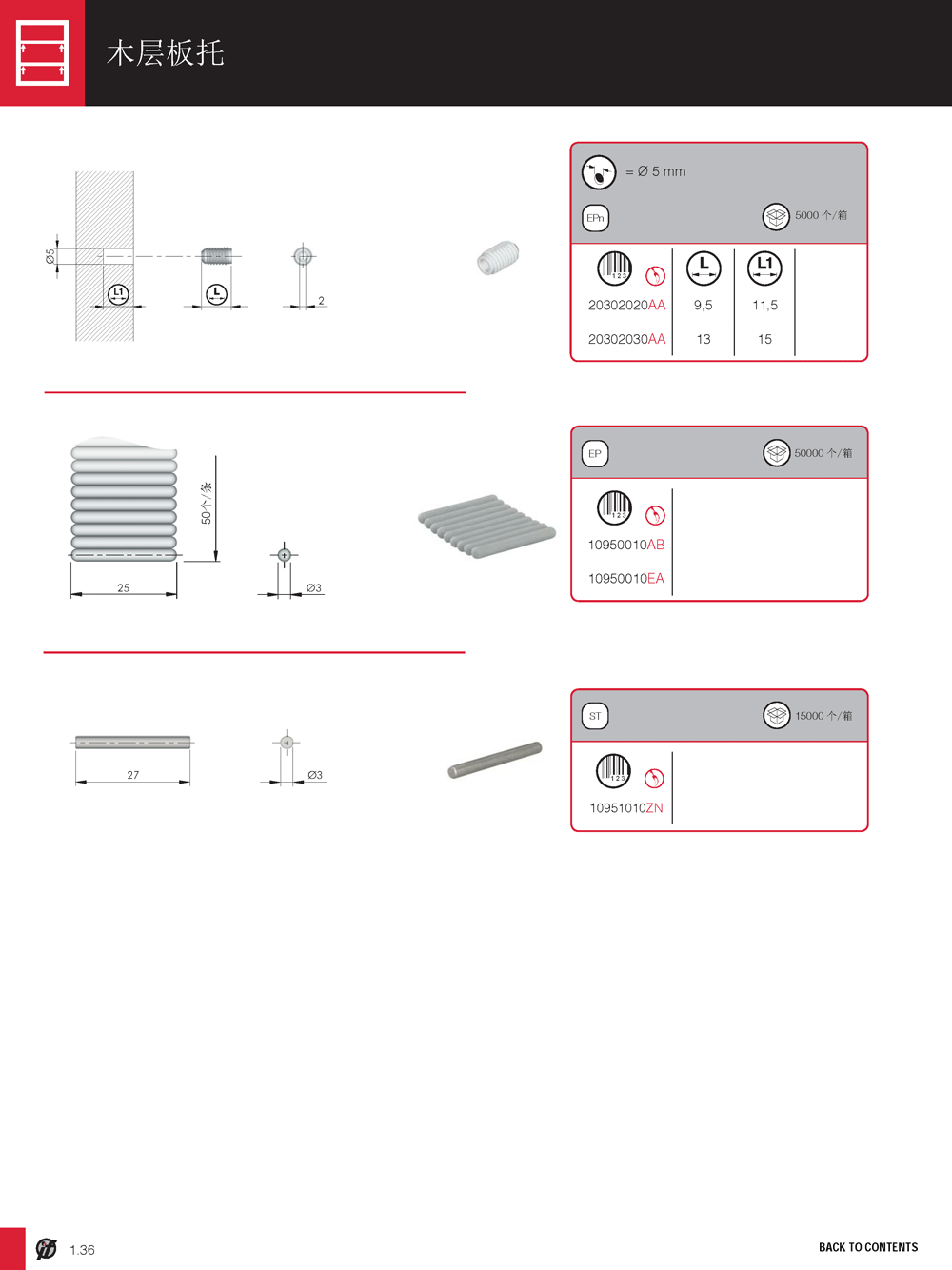 木层板托

Ø5

L1

L

2

= Ø 5 mm

EPn

5000 个/箱

| 123 | L | L1 |
|---|---|---|
| 20302020AA | 9,5 | 11,5 |
| 20302030AA | 13 | 15 |

50个/条

25

Ø3

EP

50000 个/箱

123

10950010AB

10950010EA

27

Ø3

ST

15000 个/箱

123

10951010ZN

1.36

BACK TO CONTENTS