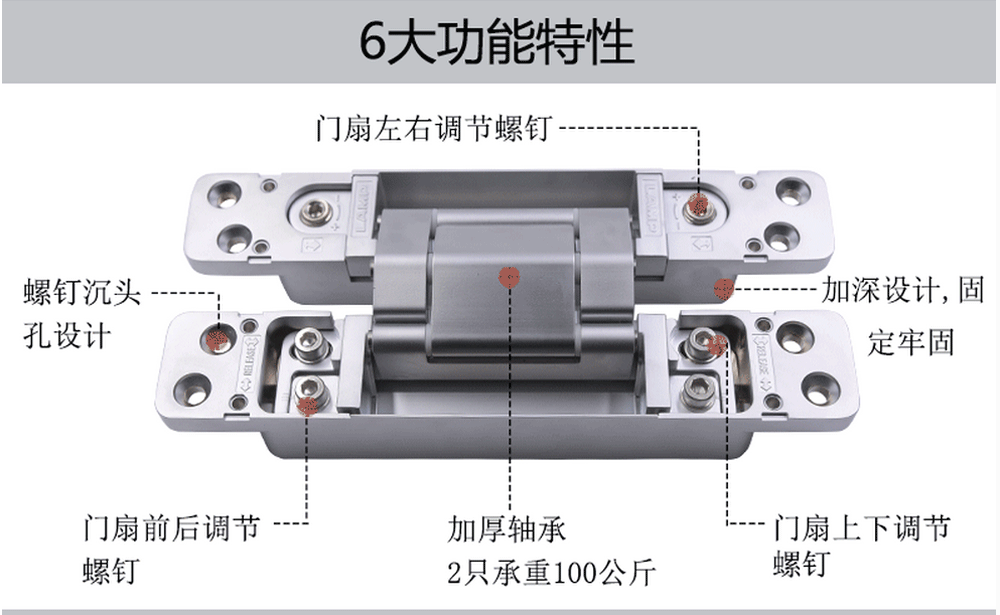 6大功能特性

门扇左右调节螺钉

螺钉沉头孔设计

加深设计，固定牢固

门扇前后调节螺钉

加厚轴承
2只承重100公斤

门扇上下调节螺钉

RELEASE

RELEASE