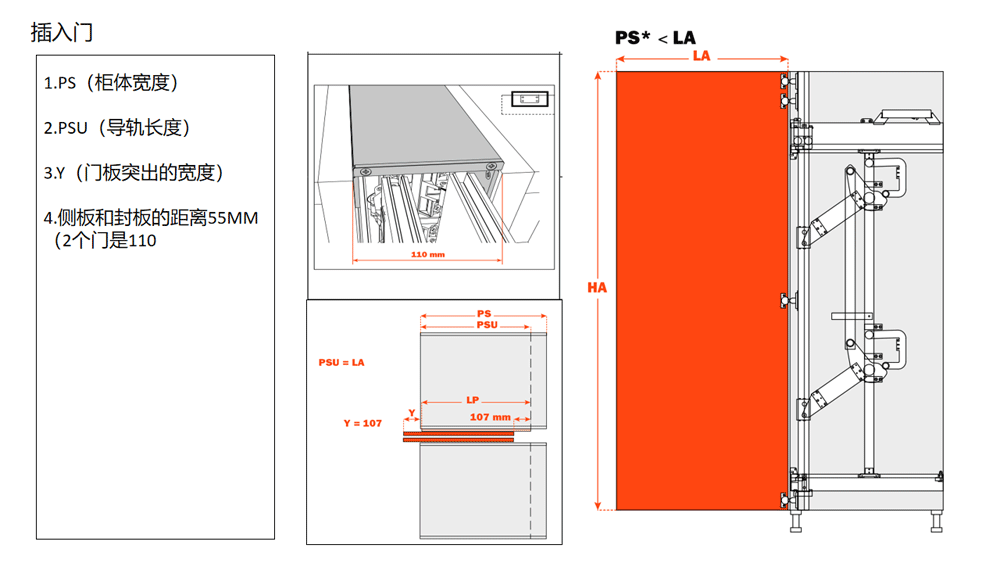 插入门

1.PS（柜体宽度）

2.PSU（导轨长度）

3.Y（门板突出的宽度）

4.侧板和封板的距离55MM（2个门是110

110 mm

PS
PSU
PSU = LA
LP
Y
Y = 107
107 mm

PS* < LA
LA
HA