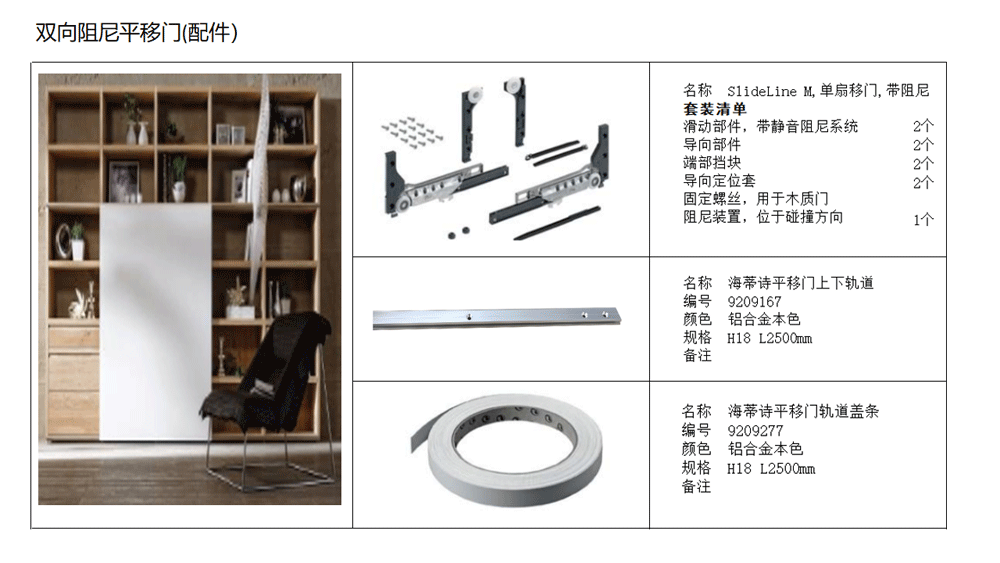 双向阻尼平移门(配件)

名称 SlideLine M,单扇移门,带阻尼
套装清单
滑动部件，带静音阻尼系统 2个
导向部件 2个
端部挡块 2个
导向定位套 2个
固定螺丝，用于木质门
阻尼装置，位于碰撞方向 1个

名称 海蒂诗平移门上下轨道
编号 9209167
颜色 铝合金本色
规格 H18 L2500mm
备注

名称 海蒂诗平移门轨道盖条
编号 9209277
颜色 铝合金本色
规格 H18 L2500mm
备注