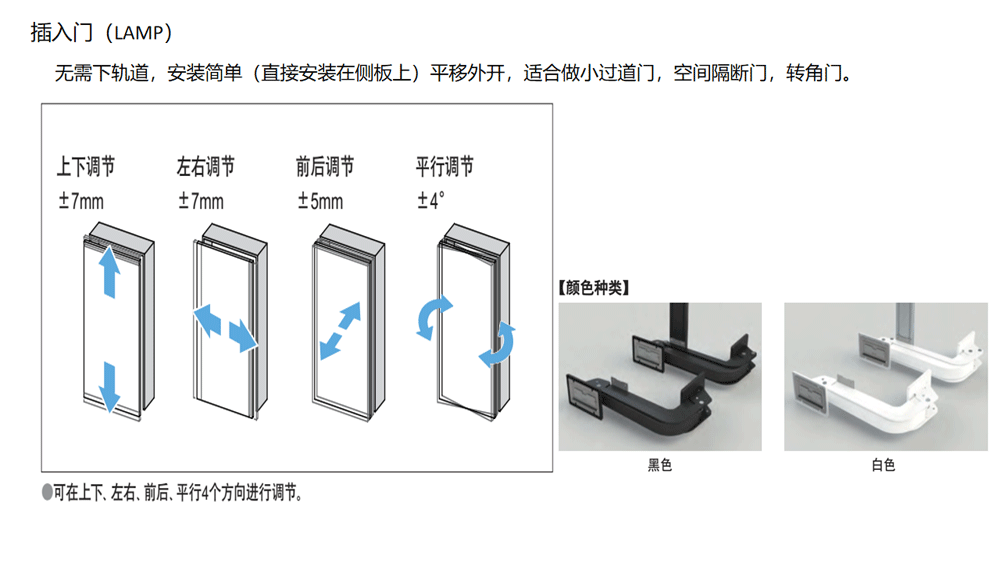 插入门（LAMP）

无需下轨道，安装简单（直接安装在侧板上）平移外开，适合做小过道门，空间隔断门，转角门。

上下调节
±7mm

左右调节
±7mm

前后调节
±5mm

平行调节
±4°

●可在上下、左右、前后、平行4个方向进行调节。

【颜色种类】

黑色

白色