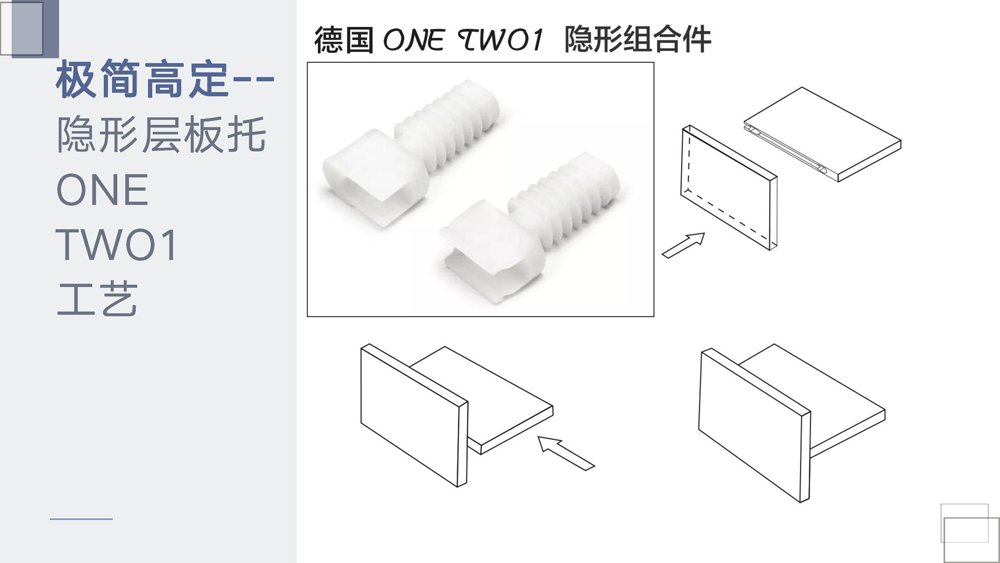 极简高定--
隐形层板托
ONE
TWO1
工艺

德国 ONE TWO1 隐形组合件