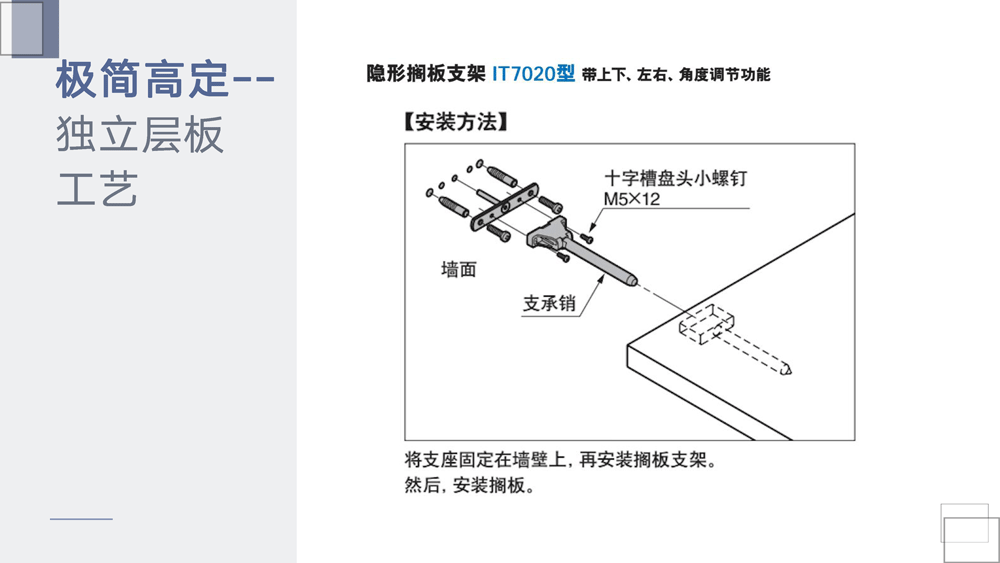 极简高定--
独立层板
工艺

隐形搁板支架 IT7020型 带上下、左右、角度调节功能

【安装方法】

十字槽盘头小螺钉
M5×12

墙面

支承销

将支座固定在墙壁上，再安装搁板支架。
然后，安装搁板。