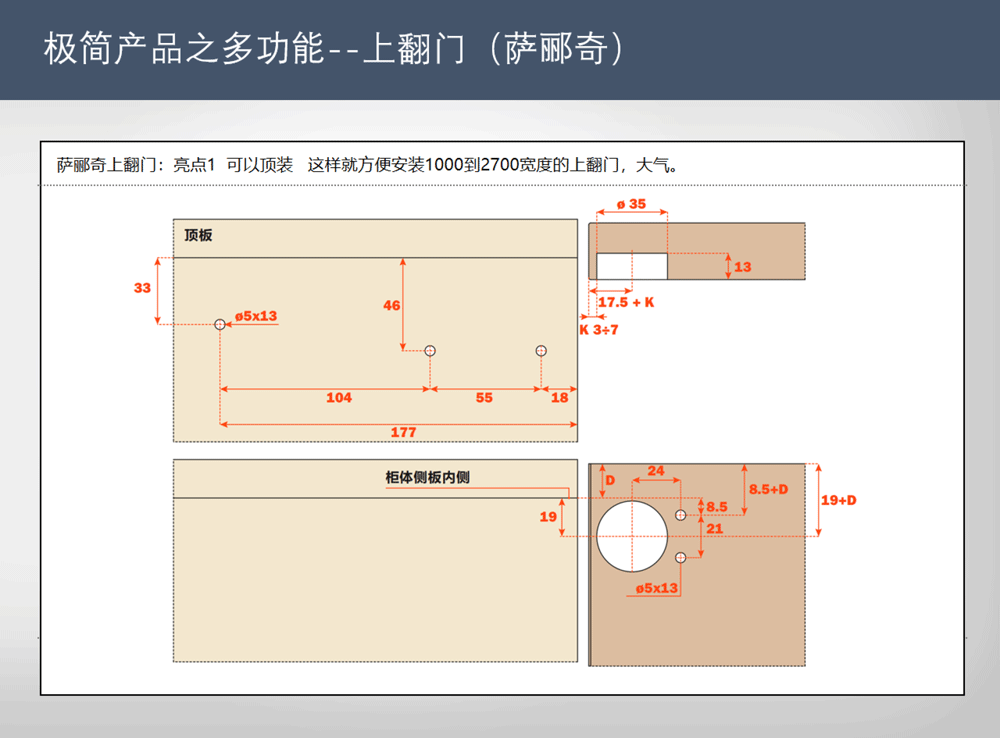 极简产品之多功能--上翻门（萨郦奇）

萨郦奇上翻门：亮点1 可以顶装 这样就方便安装1000到2700宽度的上翻门，大气。

顶板

33

ø5x13

46

104

55

18

177

ø 35

13

17.5 + K

K 3÷7

柜体侧板内侧

19

D

24

8.5+D

19+D

8.5

21

ø5x13