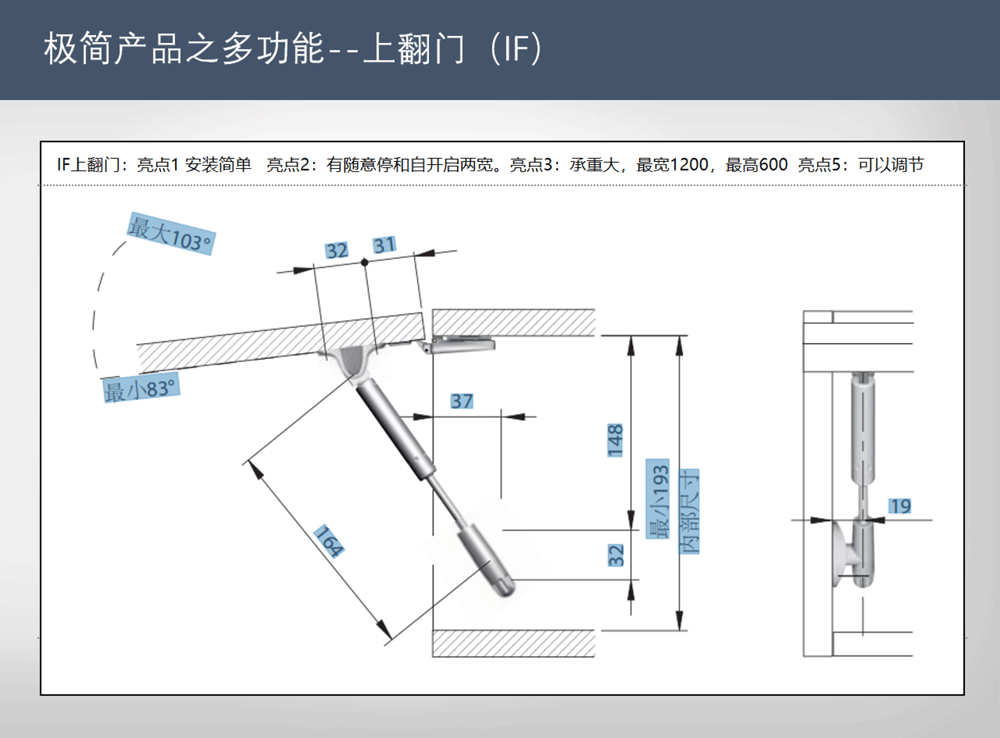 极简产品之多功能--上翻门（IF）

IF上翻门：亮点1 安装简单 亮点2：有随意停和自开启两宽。亮点3：承重大，最宽1200，最高600 亮点5：可以调节

最大103°
最小83°
32
31
37
164
148
32
最小193
内部尺寸
19