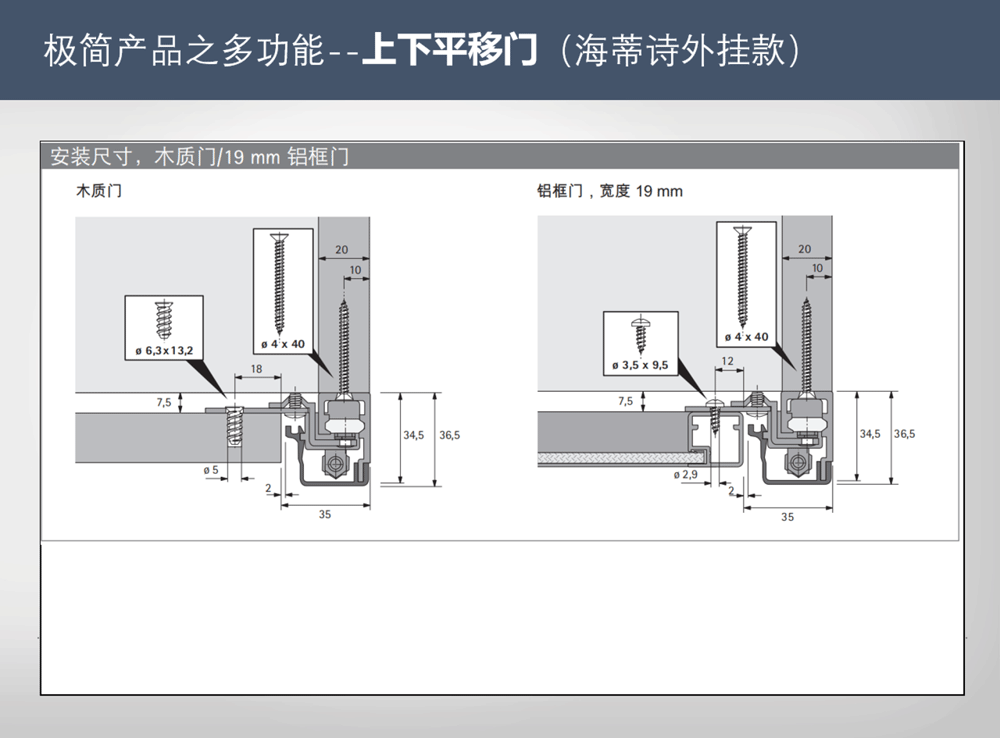 极简产品之多功能--上下平移门（海蒂诗外挂款）

安装尺寸，木质门/19 mm 铝框门

木质门

ø 6,3 x 13,2

ø 4 x 40

20

10

18

7,5

34,5

36,5

ø 5

2

35

铝框门，宽度 19 mm

ø 3,5 x 9,5

ø 4 x 40

20

10

12

7,5

34,5

36,5

ø 2,9

2

35