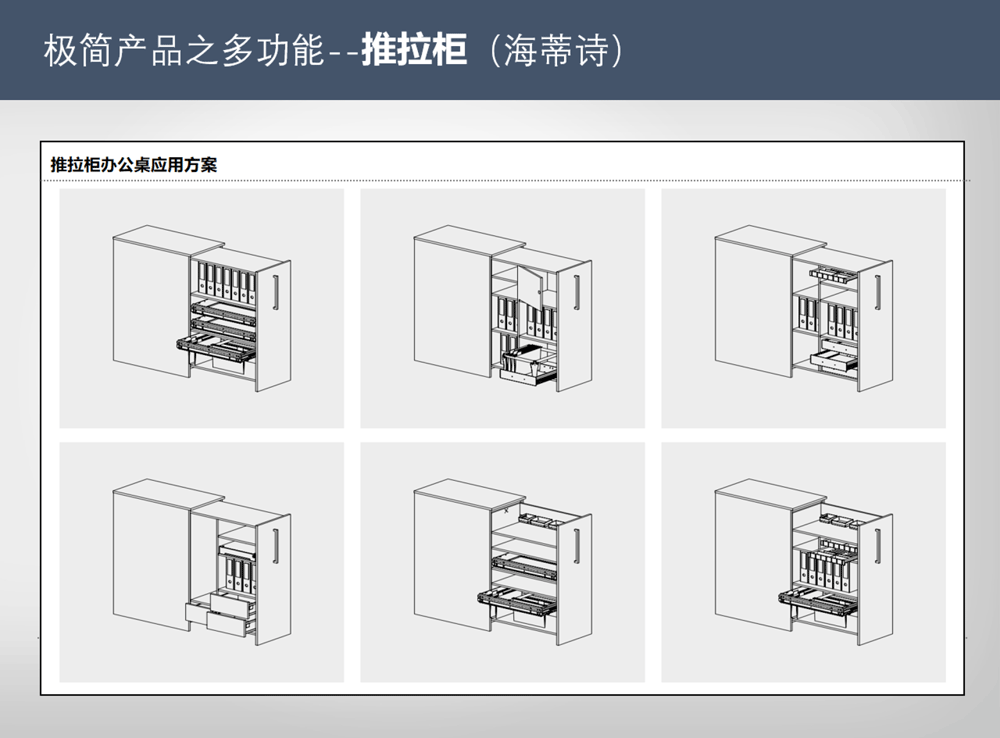 极简产品之多功能--推拉柜（海蒂诗）

推拉柜办公桌应用方案