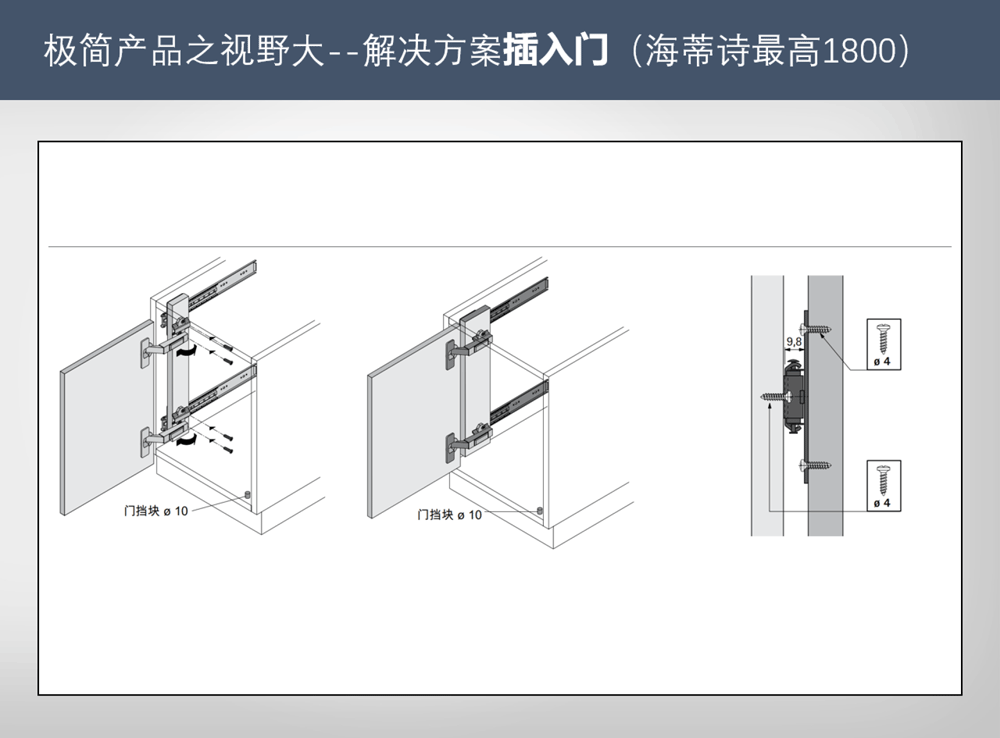 极简产品之视野大--解决方案插入门（海蒂诗最高1800）

门挡块 ø 10

门挡块 ø 10

9,8

ø 4

ø 4