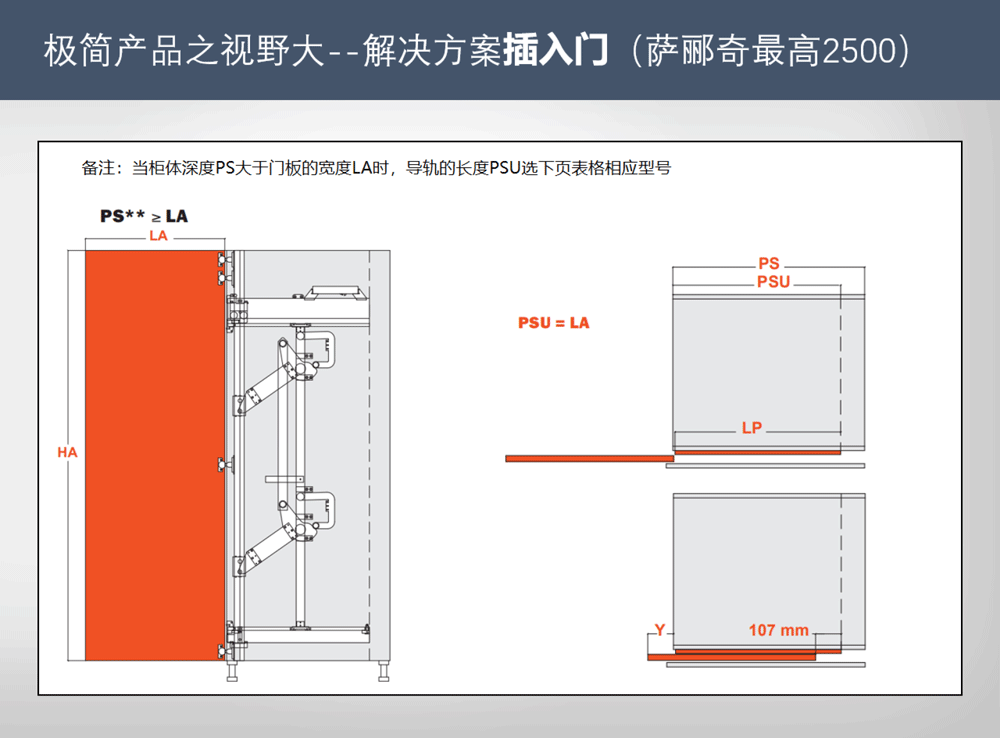 极简产品之视野大--解决方案插入门（萨郦奇最高2500）

备注：当柜体深度PS大于门板的宽度LA时，导轨的长度PSU选下页表格相应型号

PS** ≥ LA

LA

HA

PSU = LA

PS

PSU

LP

Y

107 mm