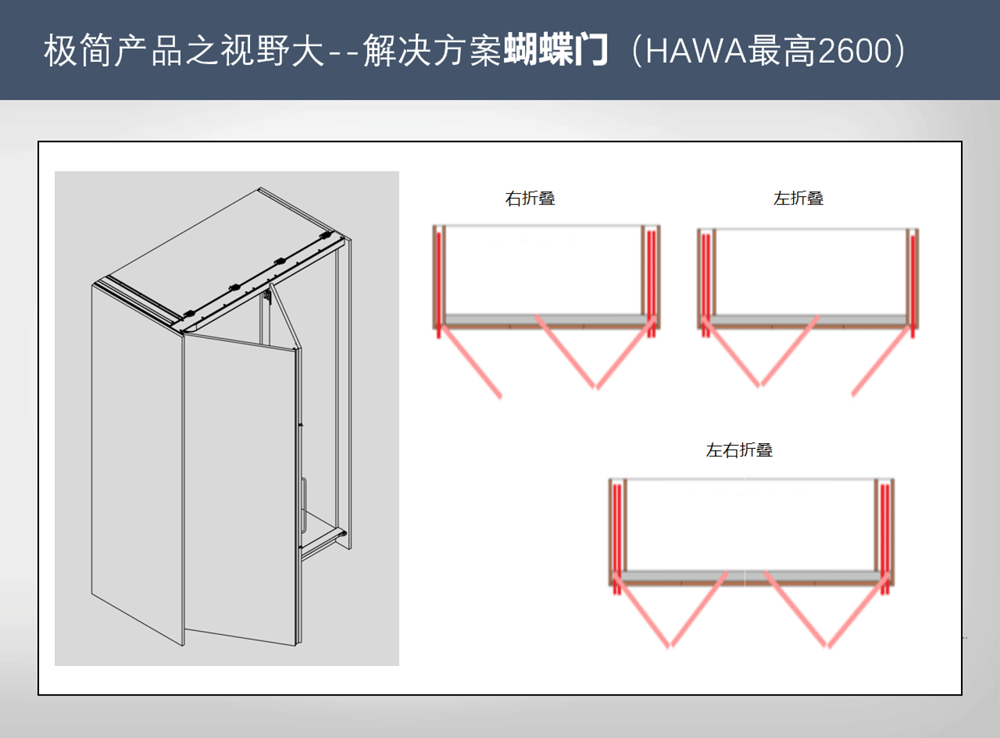 极简产品之视野大--解决方案蝴蝶门（HAWA最高2600）

右折叠

左折叠

左右折叠