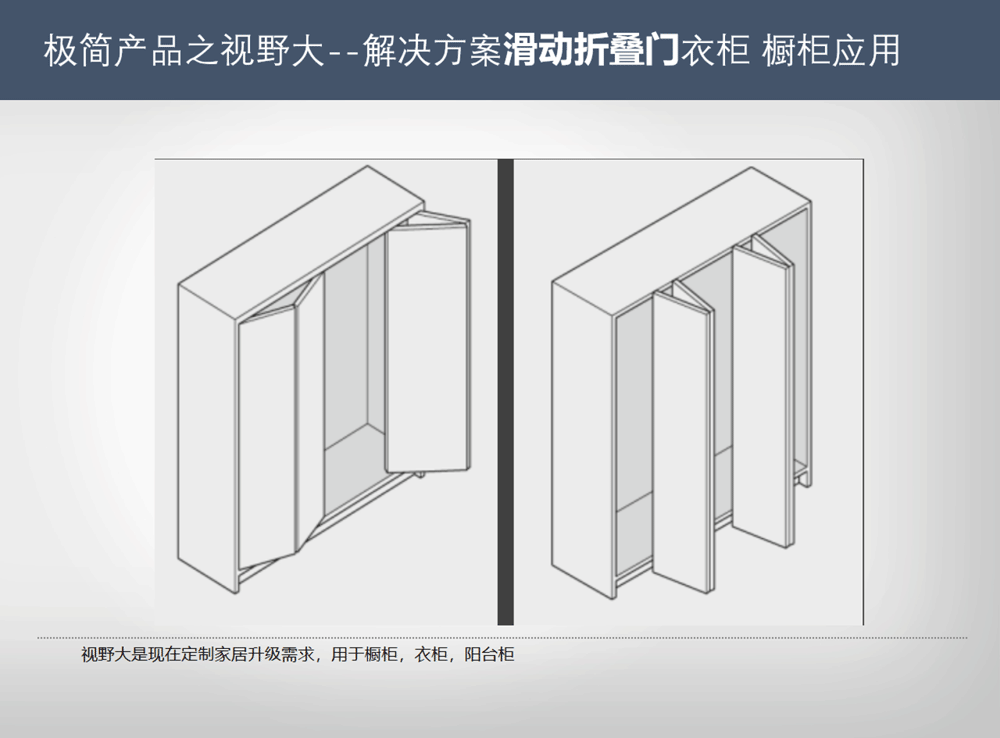 极简产品之视野大--解决方案滑动折叠门衣柜 橱柜应用

视野大是现在定制家居升级需求，用于橱柜，衣柜，阳台柜