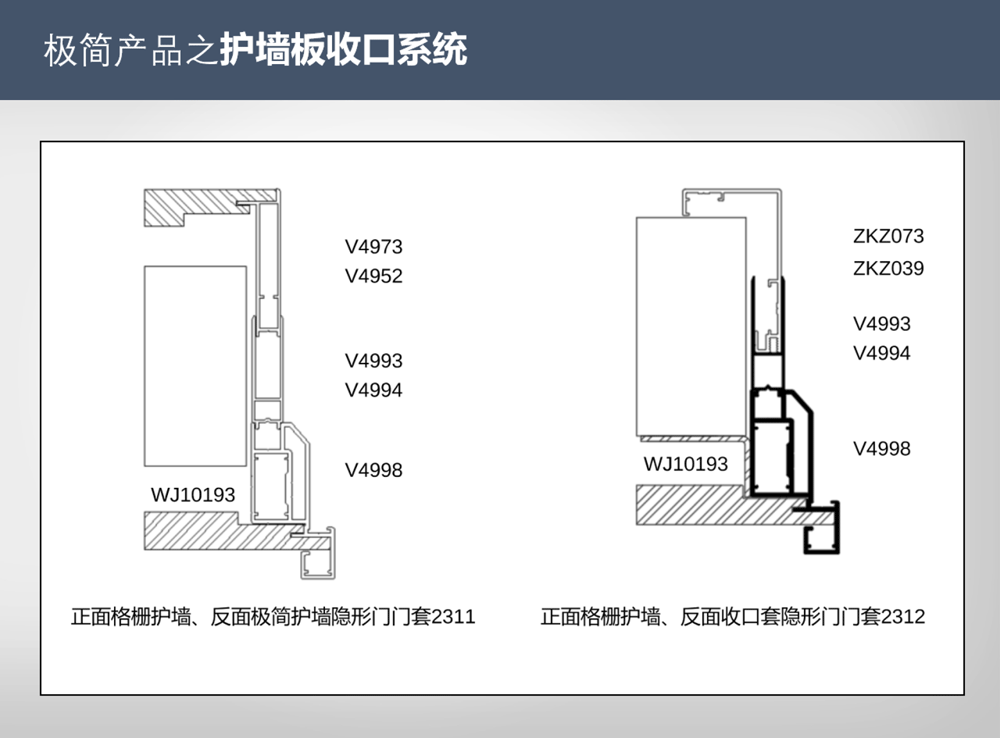 极简产品之护墙板收口系统

V4973
V4952
V4993
V4994
V4998
WJ10193

正面格栅护墙、反面极简护墙隐形门门套2311

ZKZ073
ZKZ039
V4993
V4994
V4998
WJ10193

正面格栅护墙、反面收口套隐形门门套2312