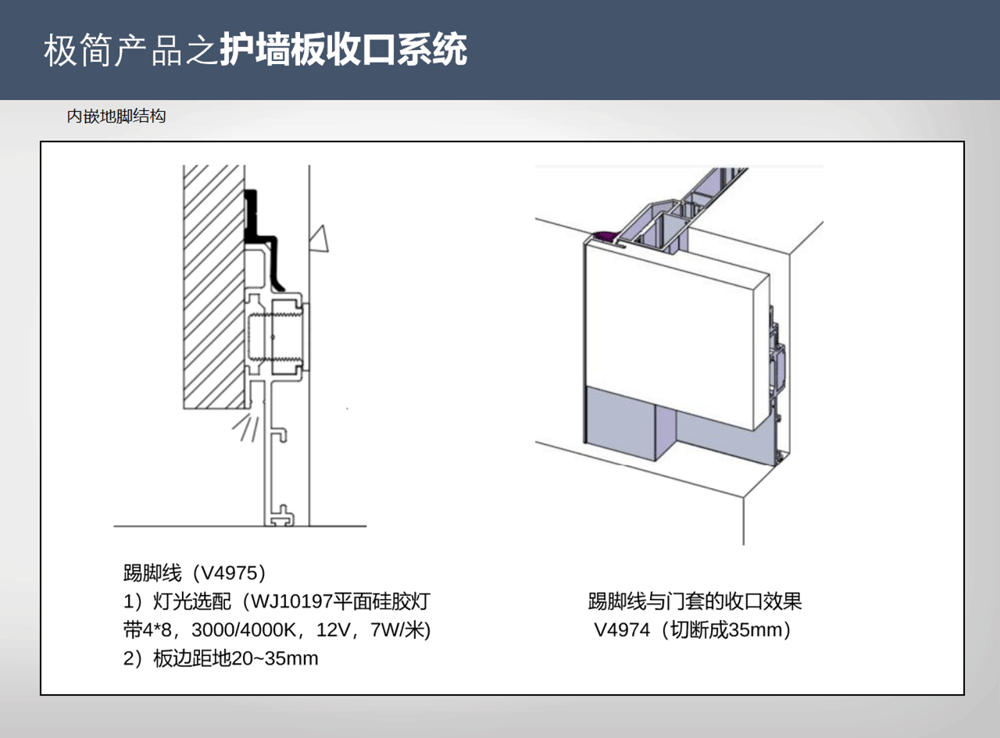 极简产品之护墙板收口系统

内嵌地脚结构

踢脚线（V4975）
1）灯光选配（WJ10197平面硅胶灯带4*8，3000/4000K，12V，7W/米）
2）板边距地20~35mm

踢脚线与门套的收口效果
V4974（切断成35mm）