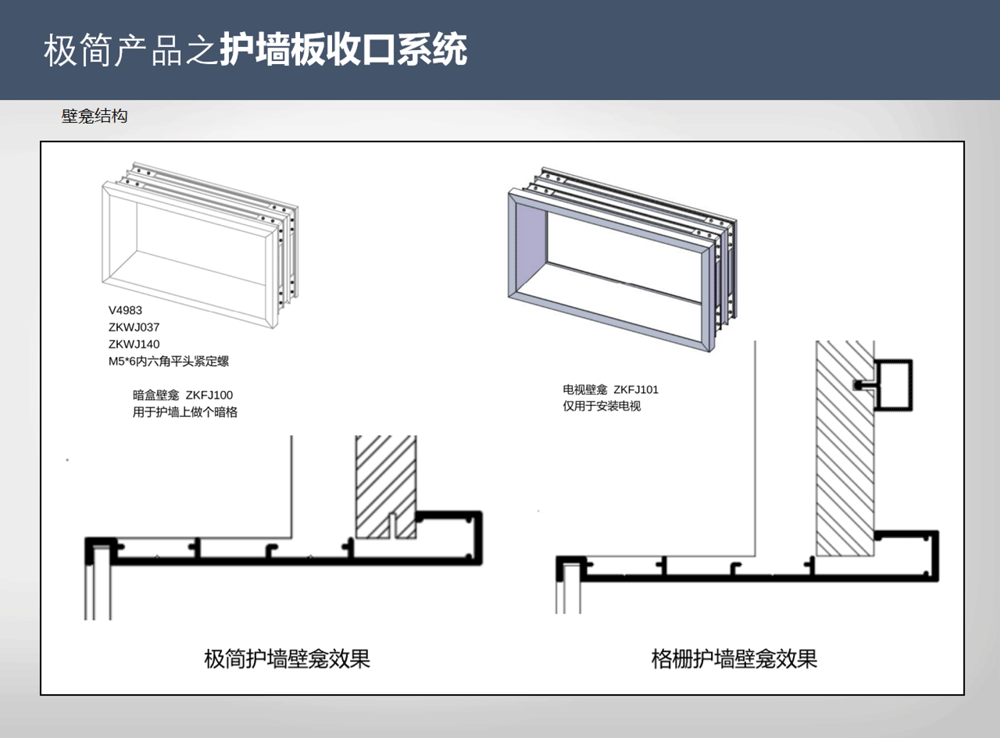 极简产品之护墙板收口系统

壁龛结构

V4983
ZKWJ037
ZKWJ140
M5*6内六角平头紧定螺

暗盒壁龛 ZKFJ100
用于护墙上做个暗格

电视壁龛 ZKFJ101
仅用于安装电视

极简护墙壁龛效果

格栅护墙壁龛效果