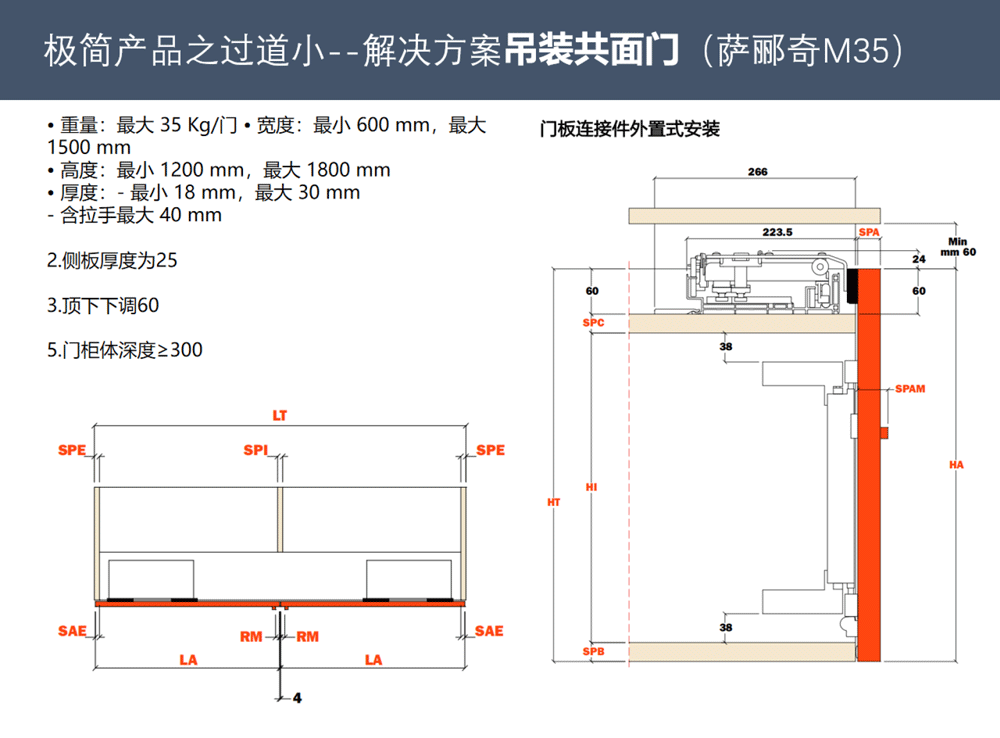 极简产品之过道小--解决方案吊装共面门（萨郦奇M35）

• 重量：最大 35 Kg/门 • 宽度：最小 600 mm，最大 1500 mm
• 高度：最小 1200 mm，最大 1800 mm
• 厚度：- 最小 18 mm，最大 30 mm
- 含拉手最大 40 mm

2.侧板厚度为25

3.顶下下调60

5.门柜体深度≥300

LT
SPE
SPI
SPE
SAE
RM
RM
SAE
LA
LA
4

门板连接件外置式安装

266
223.5
SPA
Min mm 60
24
60
60
SPC
38
SPAM
HT
HI
HA
38
SPB