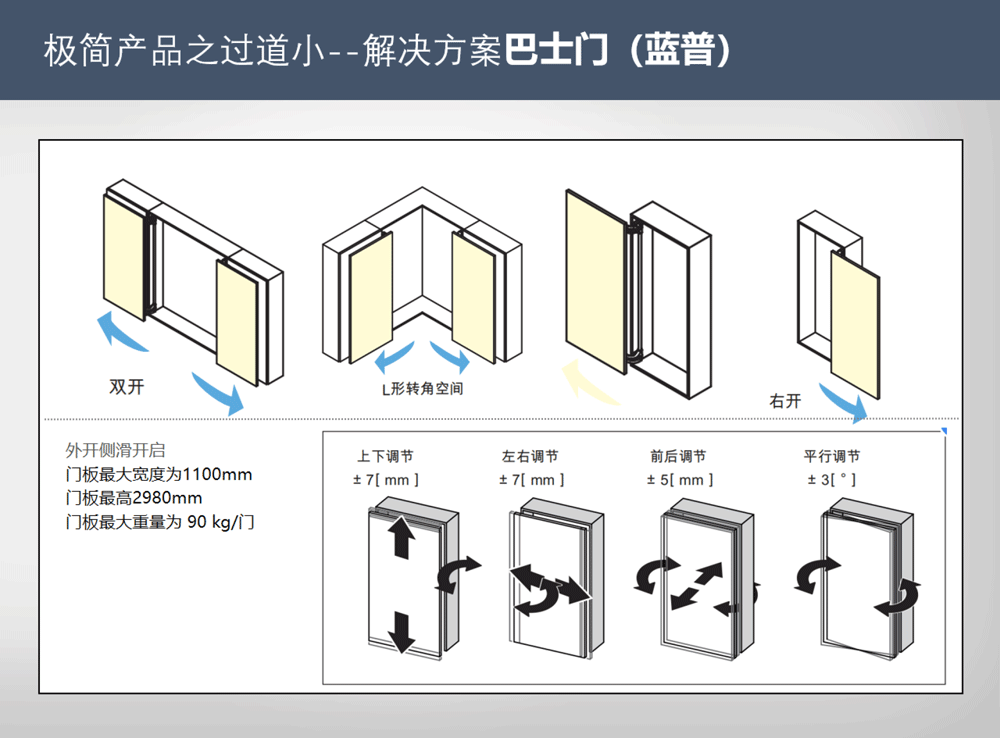 极简产品之过道小--解决方案巴士门（蓝普）

双开

L形转角空间

右开

外开侧滑开启
门板最大宽度为1100mm
门板最高2980mm
门板最大重量为 90 kg/门

上下调节
± 7[ mm ]

左右调节
± 7[ mm ]

前后调节
± 5[ mm ]

平行调节
± 3[ ° ]