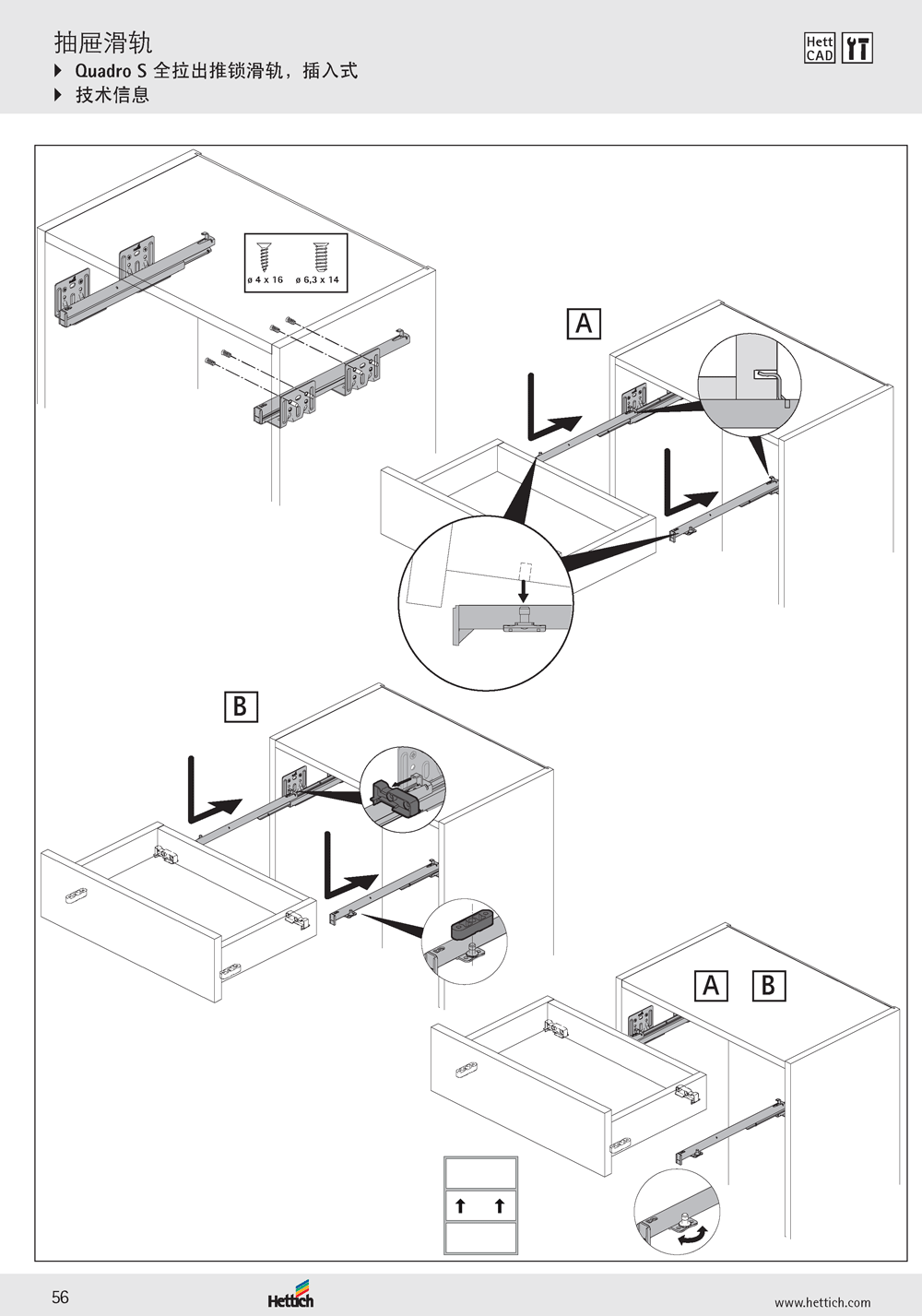 抽屉滑轨
▶ Quadro S 全拉出推锁滑轨，插入式
▶ 技术信息

Hett CAD

ø 4 x 16   ø 6,3 x 14

A

B

A   B

56

Hettich

www.hettich.com