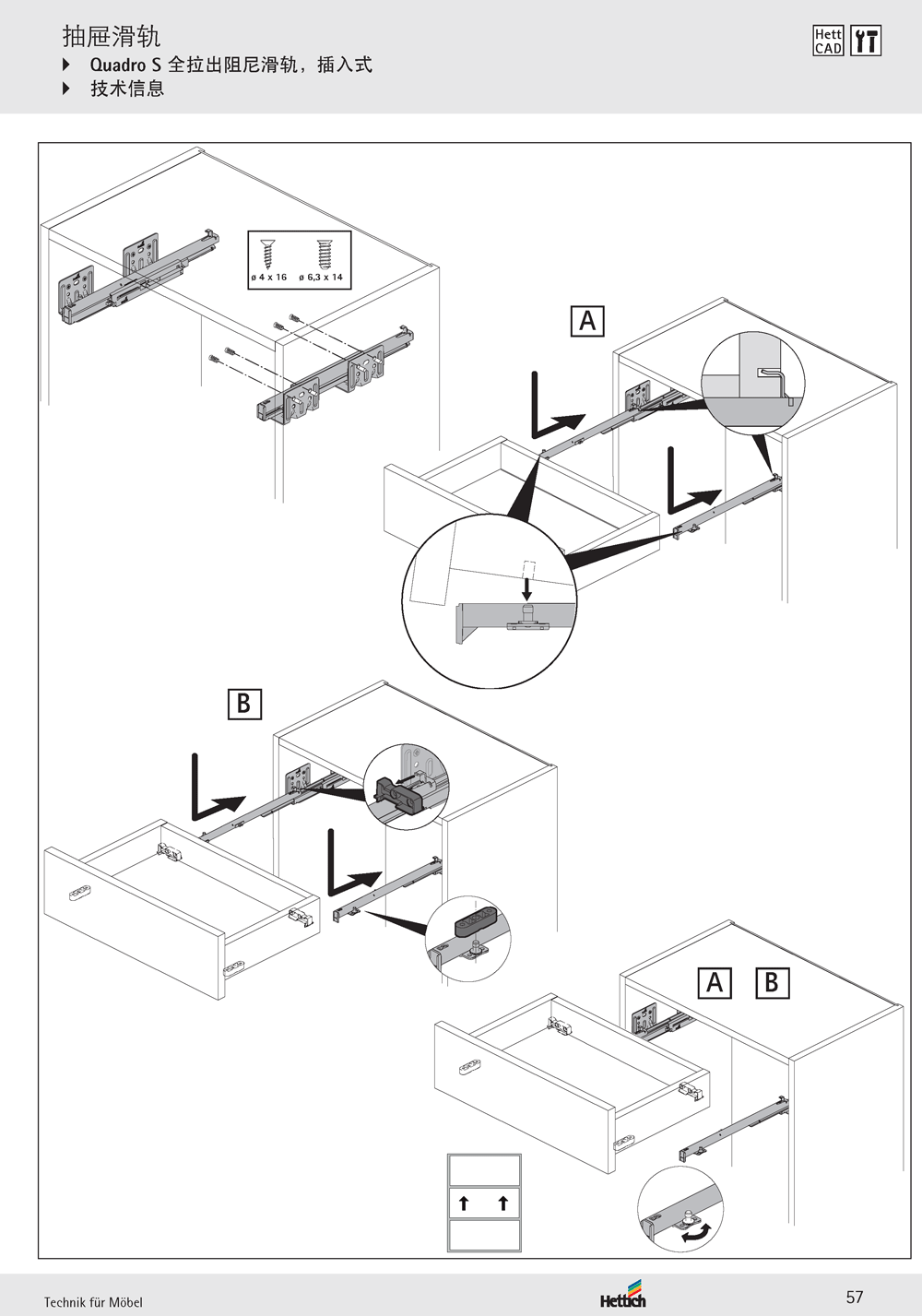 抽屉滑轨

Quadro S 全拉出阻尼滑轨，插入式

技术信息

Hett CAD

ø 4 x 16 ø 6,3 x 14

A

B

A B

Technik für Möbel

Hettich

57