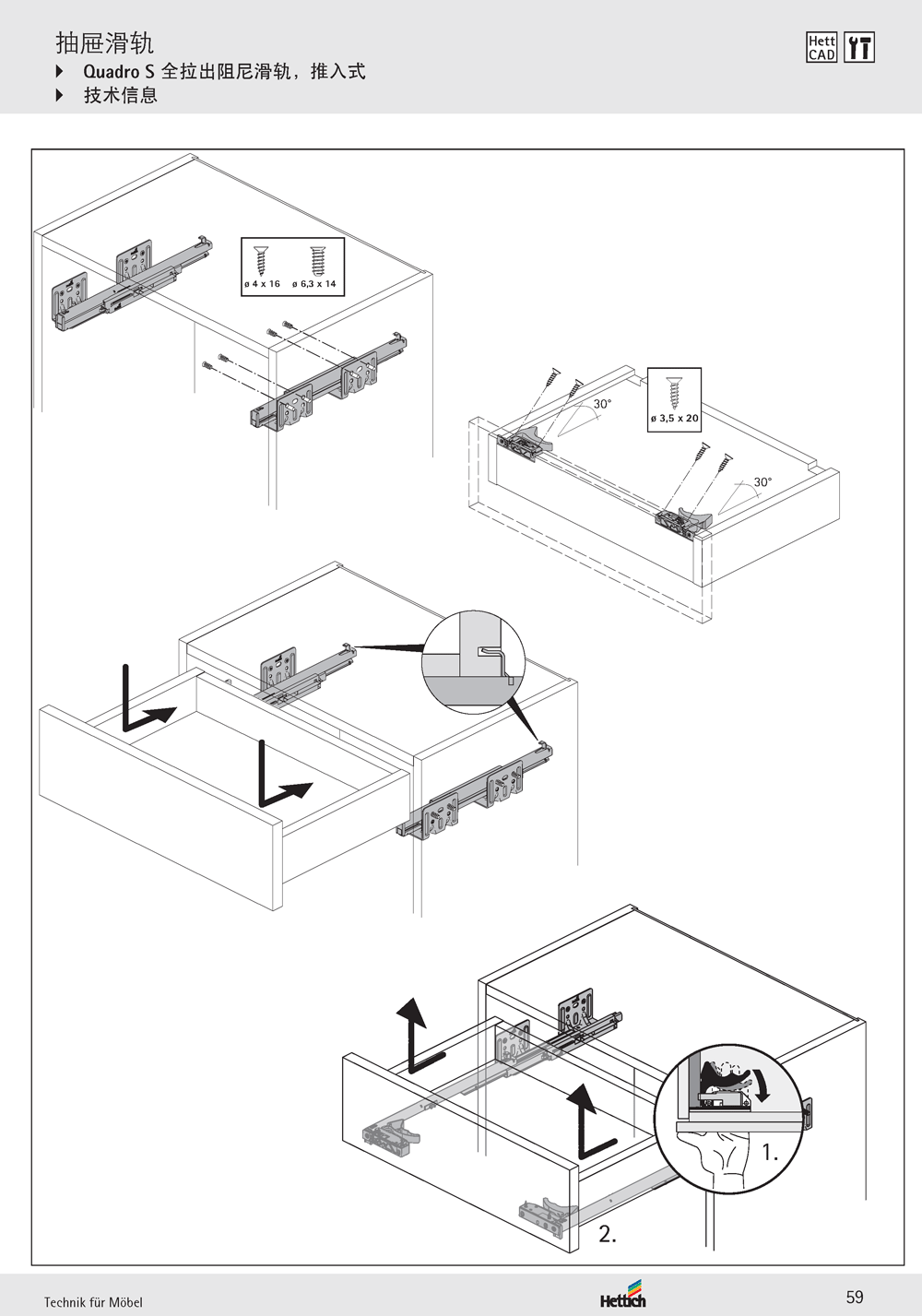 抽屉滑轨
Quadro S 全拉出阻尼滑轨，推入式
技术信息

Hett CAD

ø 4 x 16 ø 6,3 x 14

30°

ø 3,5 x 20

30°

1.

2.

Technik für Möbel

Hettich

59